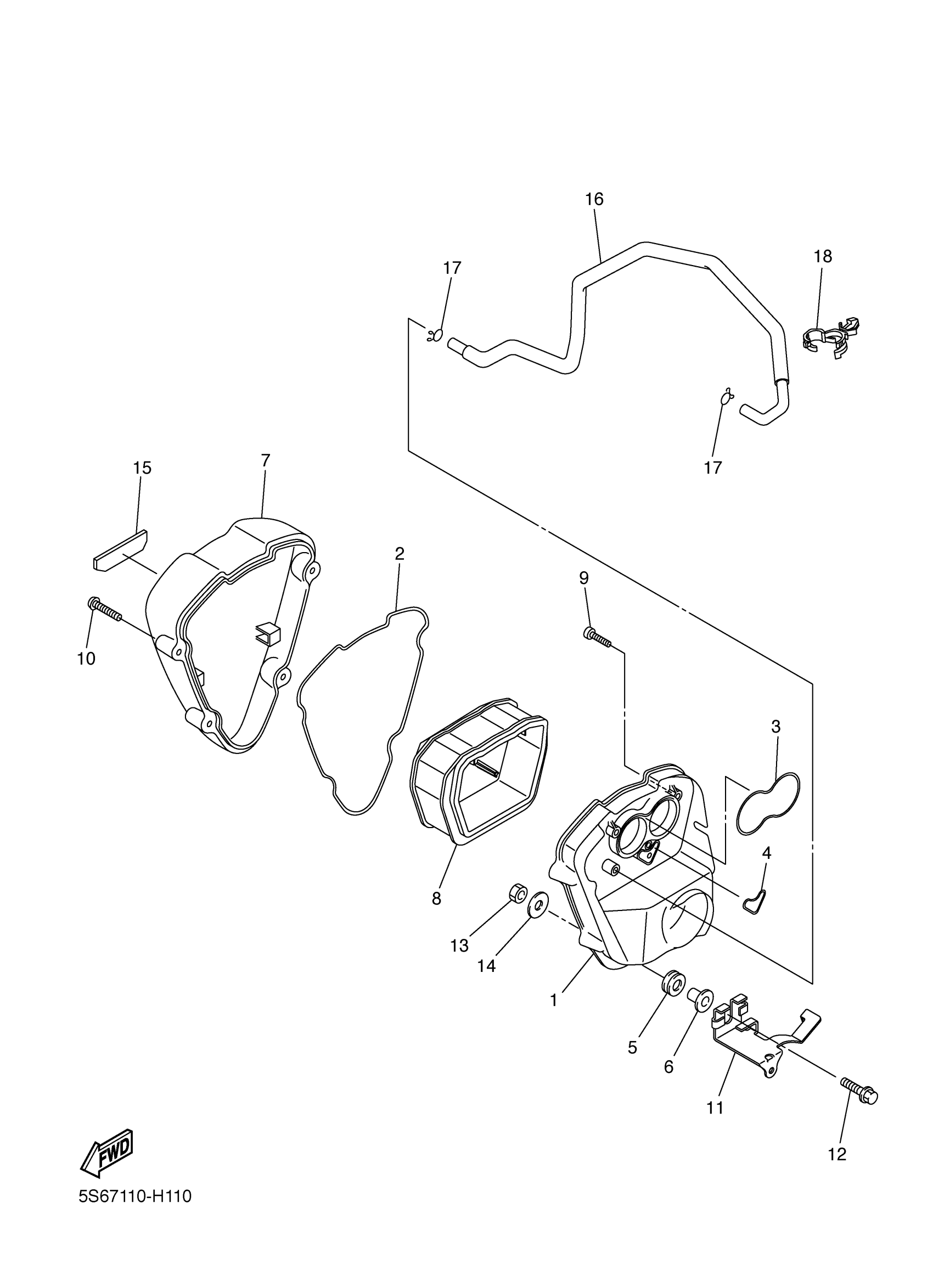 16
17
18
17
15
7
2
9
10
3
4
8
13
14
1
5
6
11
12
FWD
5S67110-H110