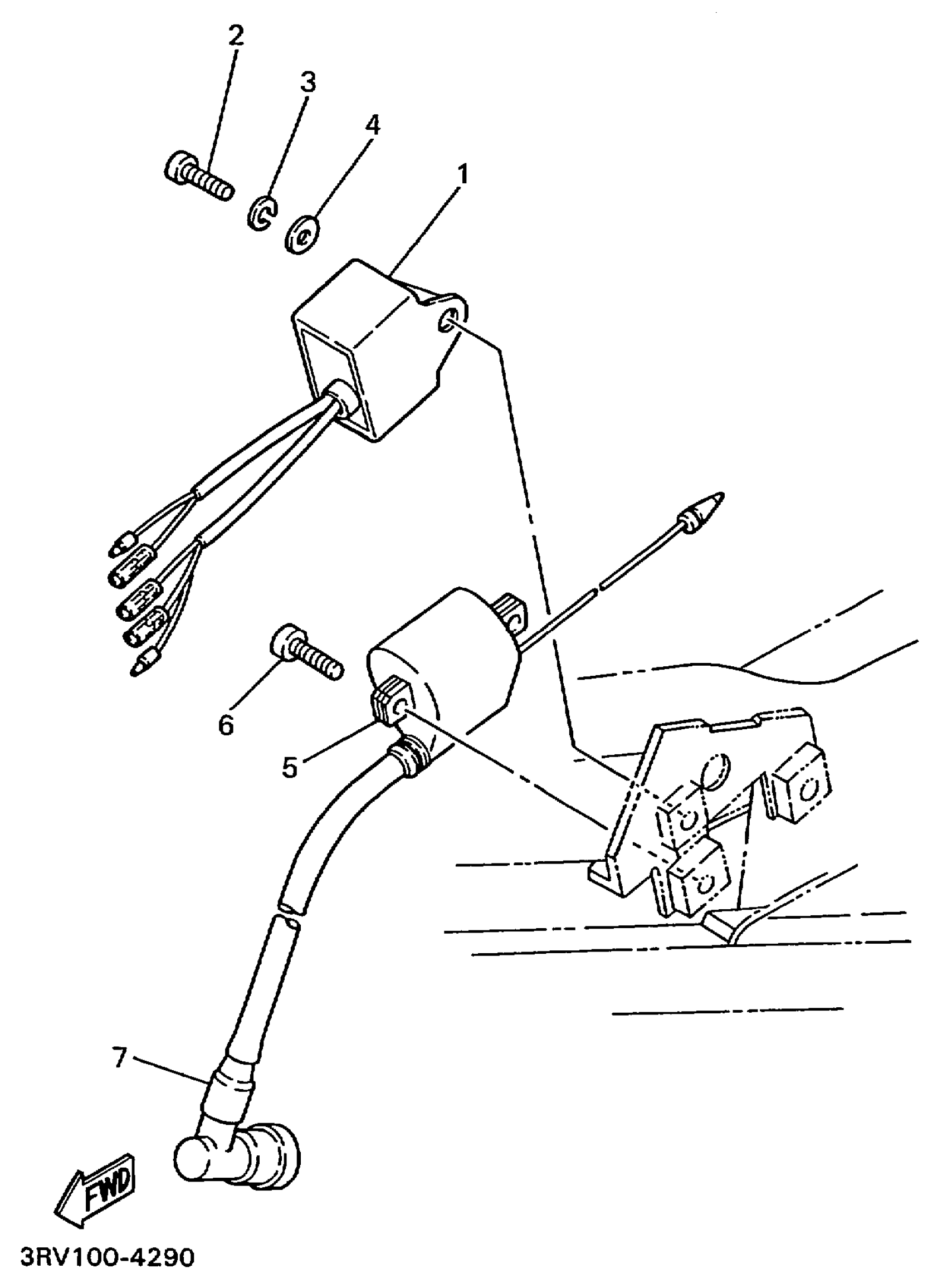 2
3
4
1
6
5
7
FWD
3RV100-4290