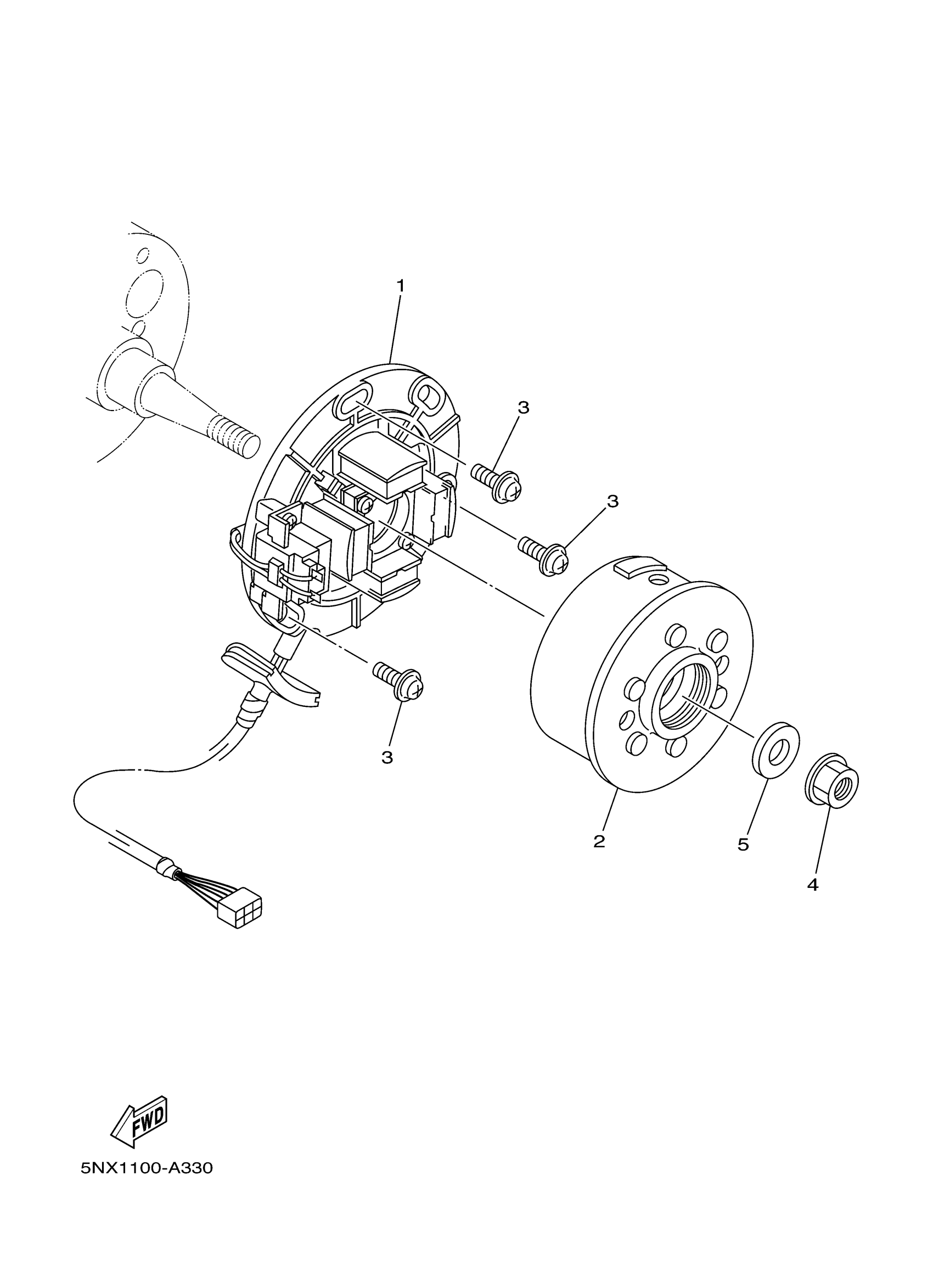 1
3
3
3
2
5
4
FWD
5NX1100-A330