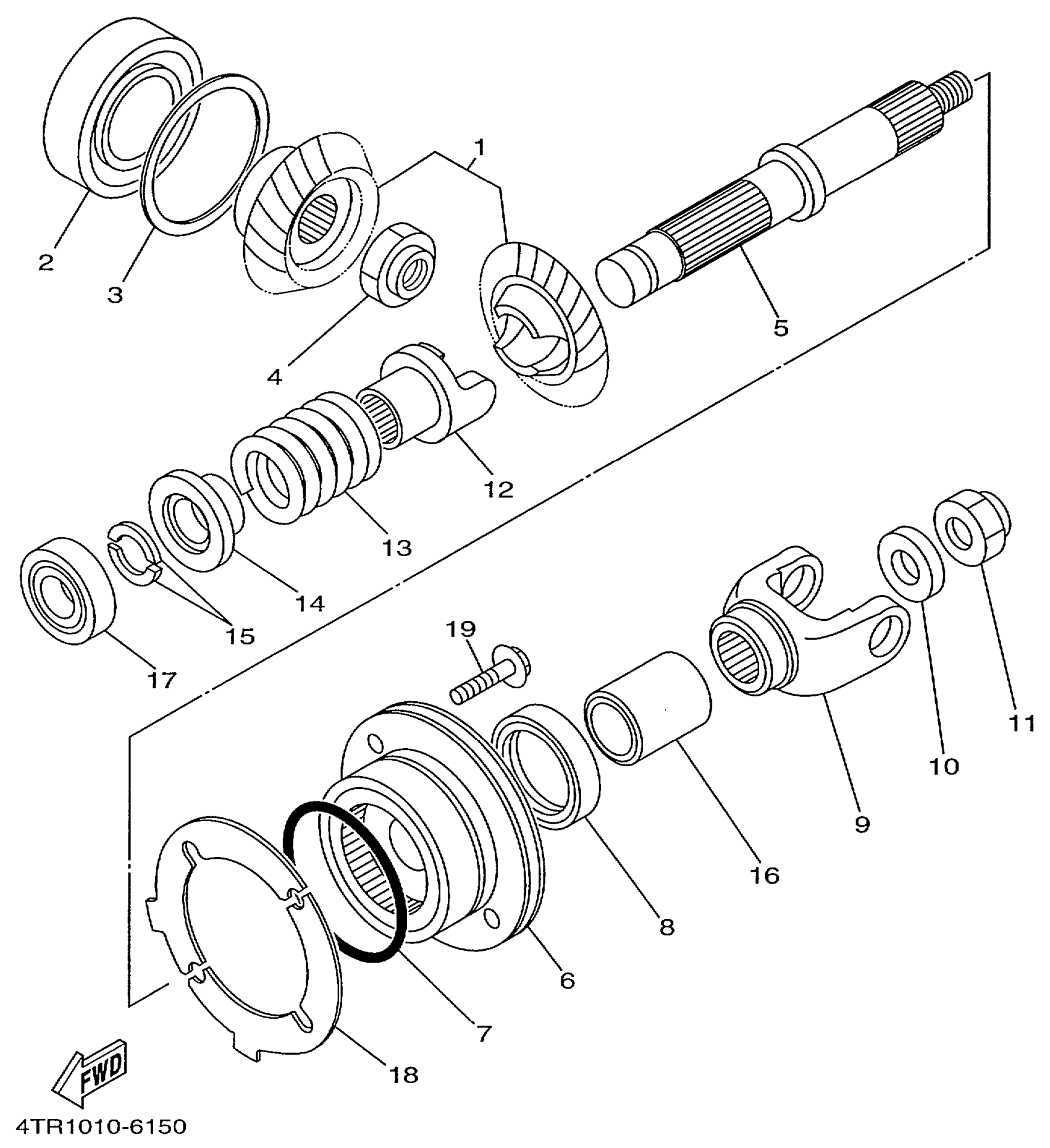 1
2
3
4
5
12
13
14
15
17
19
11
10
9
16
8
6
7
18
FWD
4TR1010-6150