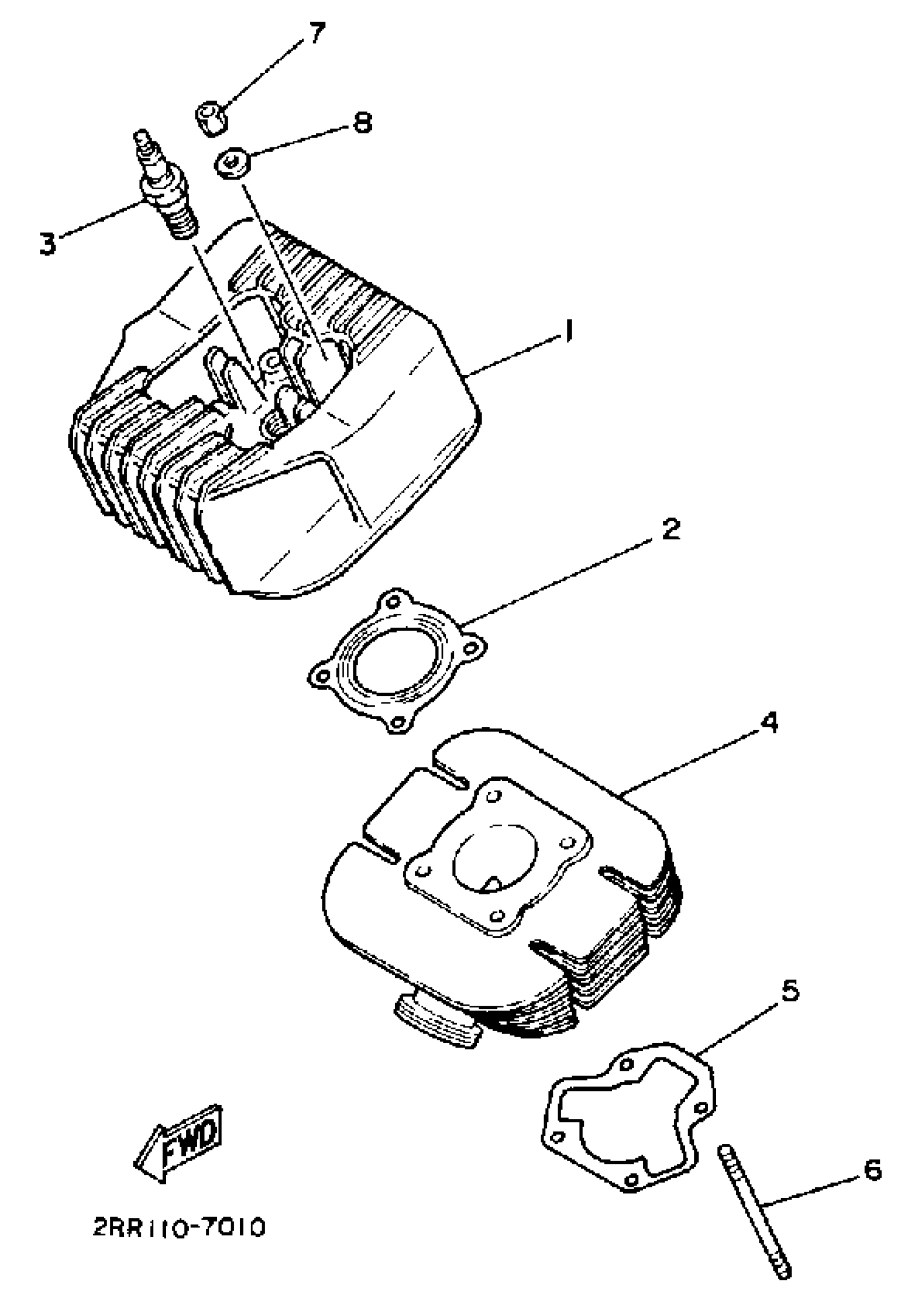 7
8
3
1
2
4
5
FWD
6
2RR110-7010