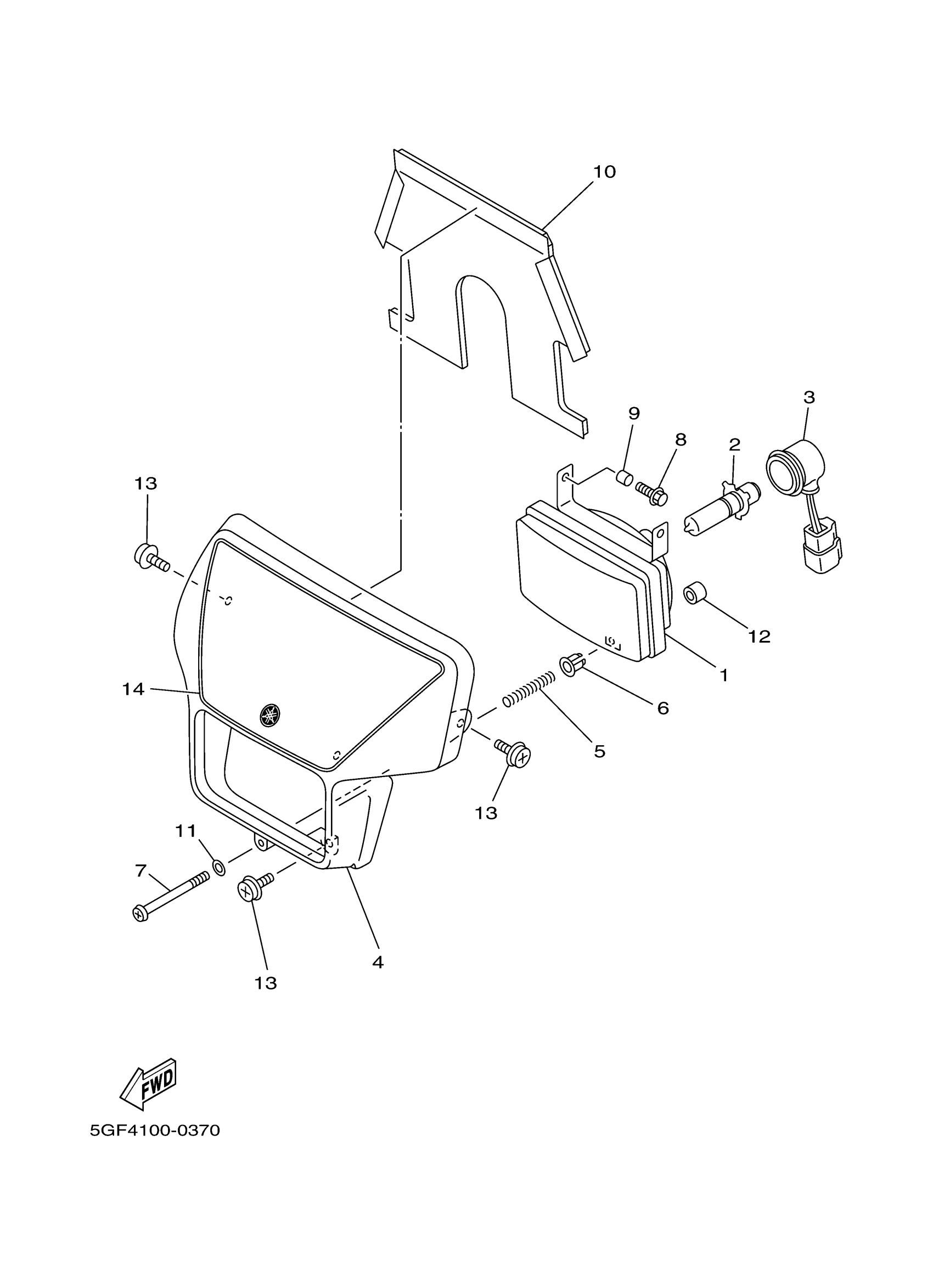 10
3
9
8
2
13
12
1
14
6
5
13
11
7
4
13
FWD
5GF4100-0370