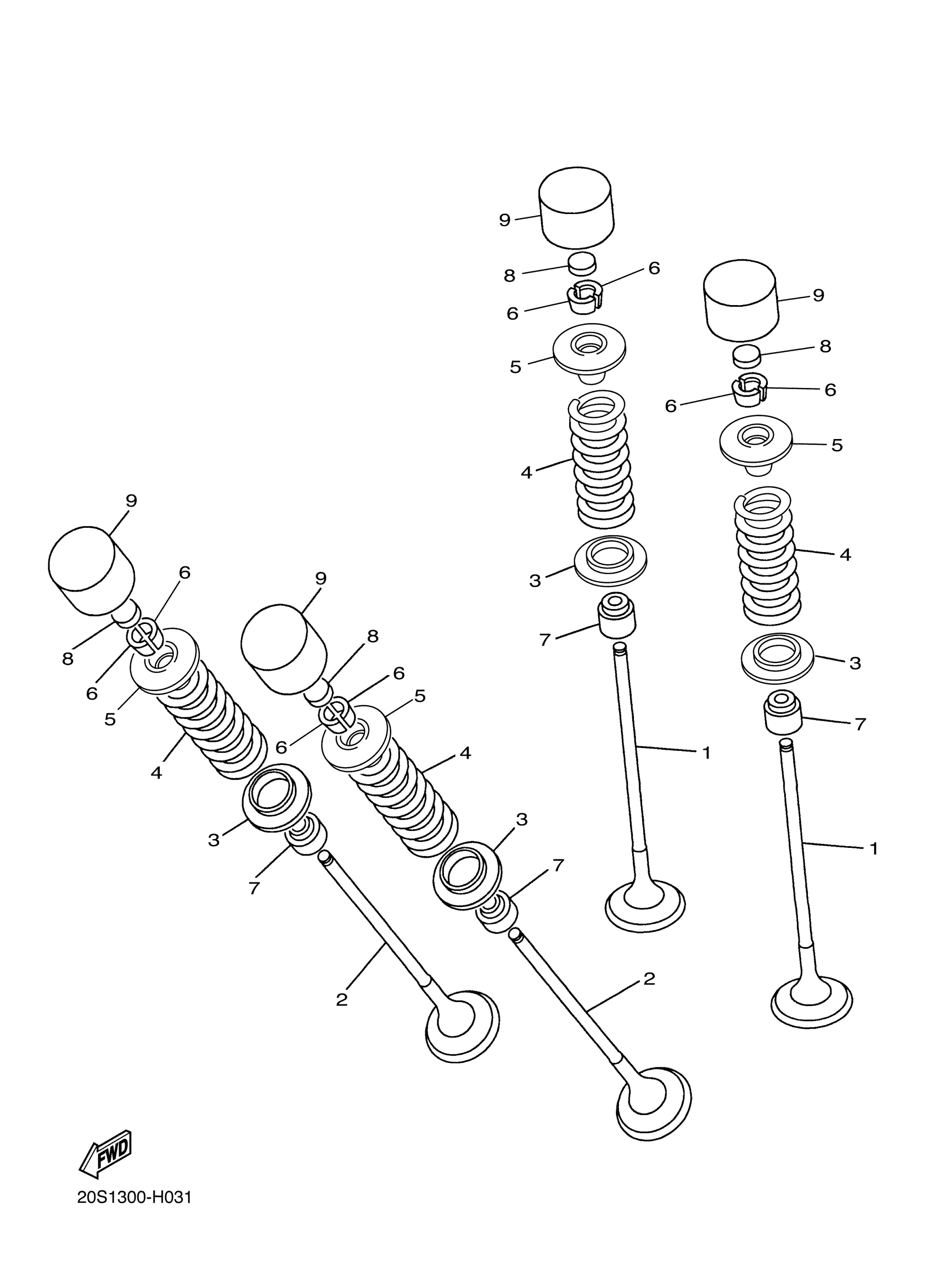 9
8
6
6
5
4
3
7
1
9
8
6
6
5
4
3
7
1
9
6
8
6
5
4
3
7
2
9
8
6
5
6
4
3
7
2
FWD
20S1300-H031