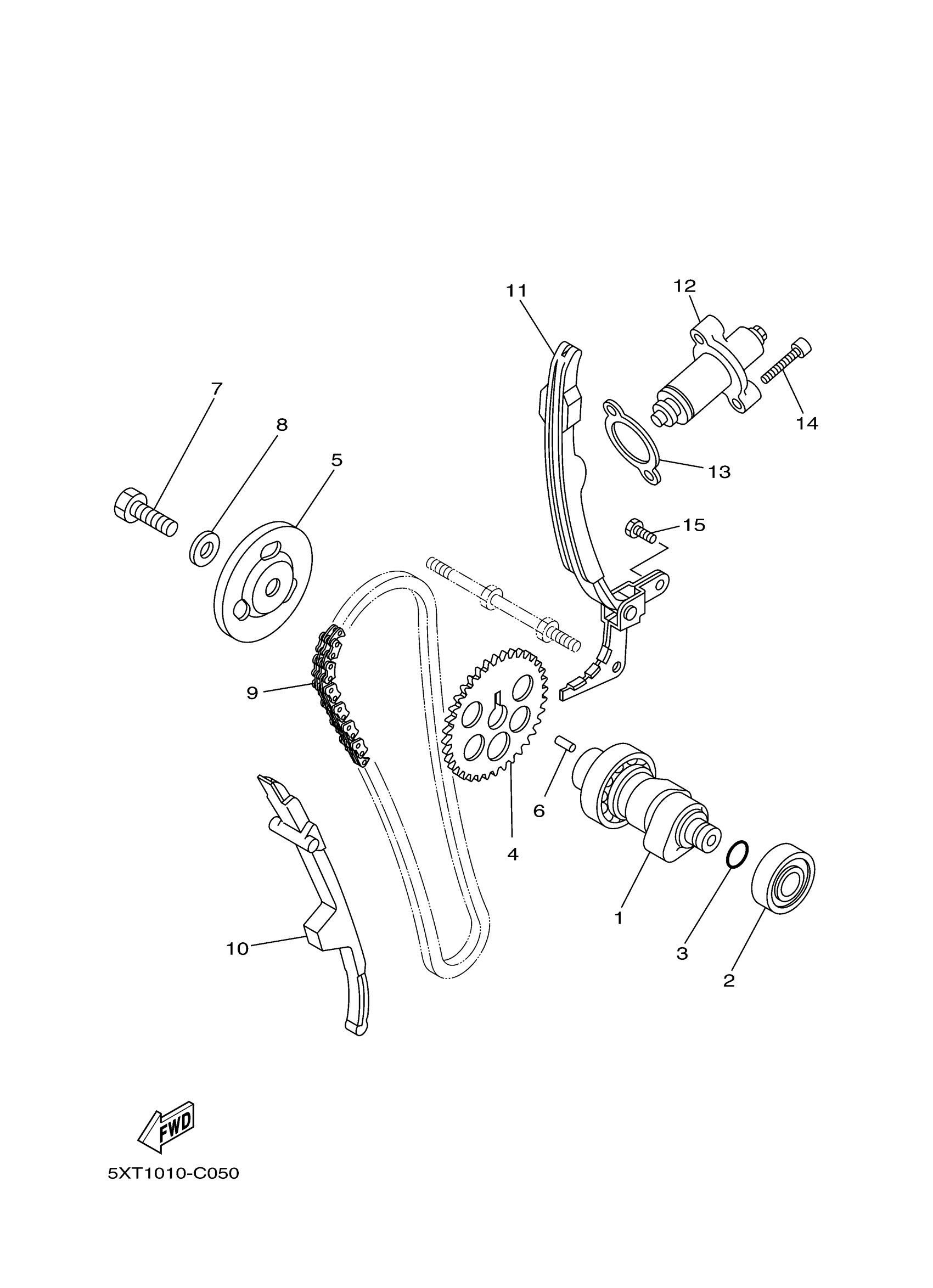 11
12
7
8
5
14
13
15
9
6
4
1
3
2
10
FWD
5XT1010-C050