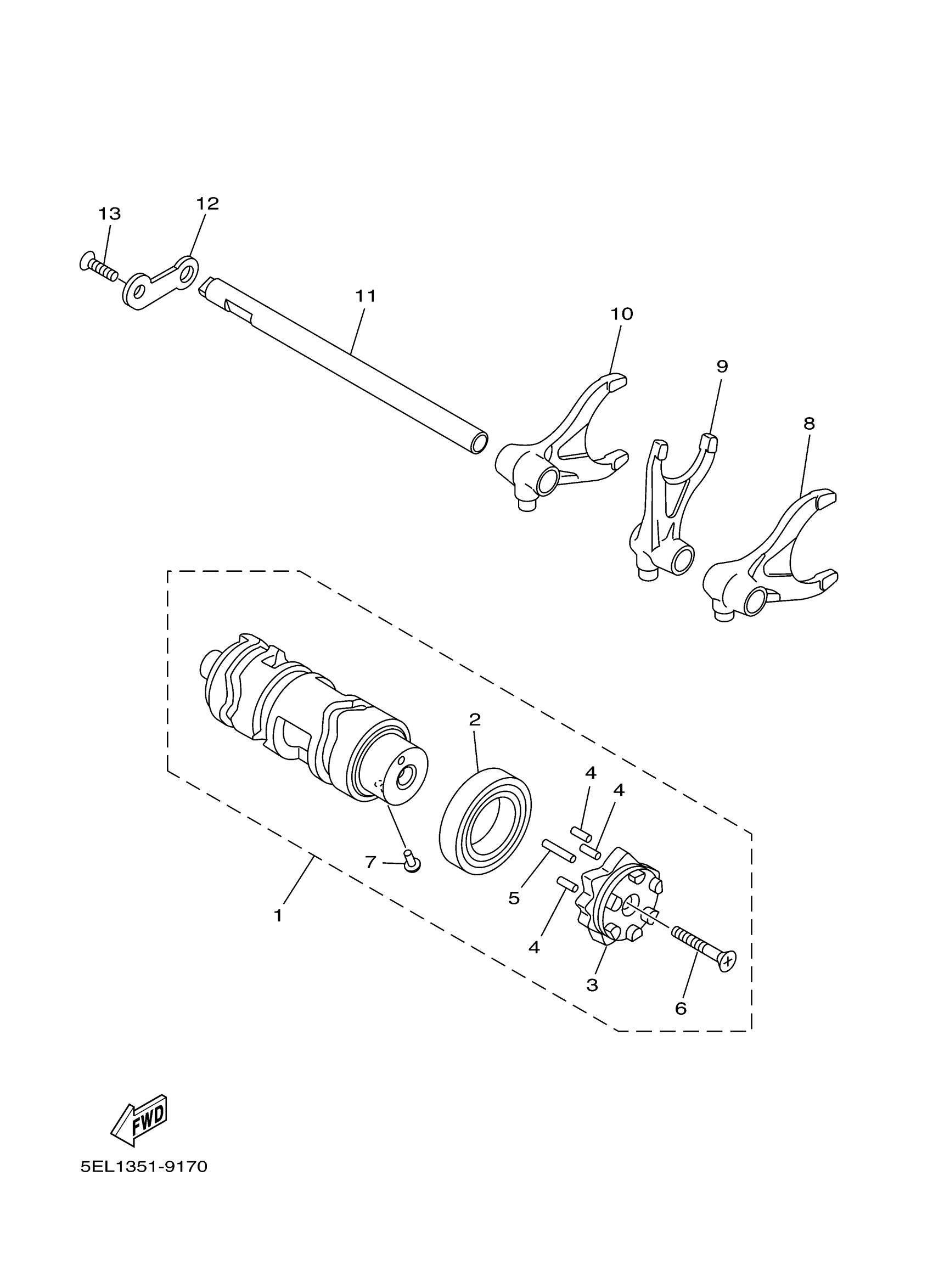 13
12
11
10
9
8
2
4
4
7
5
1
4
3
6
FWD
5EL1351-9170