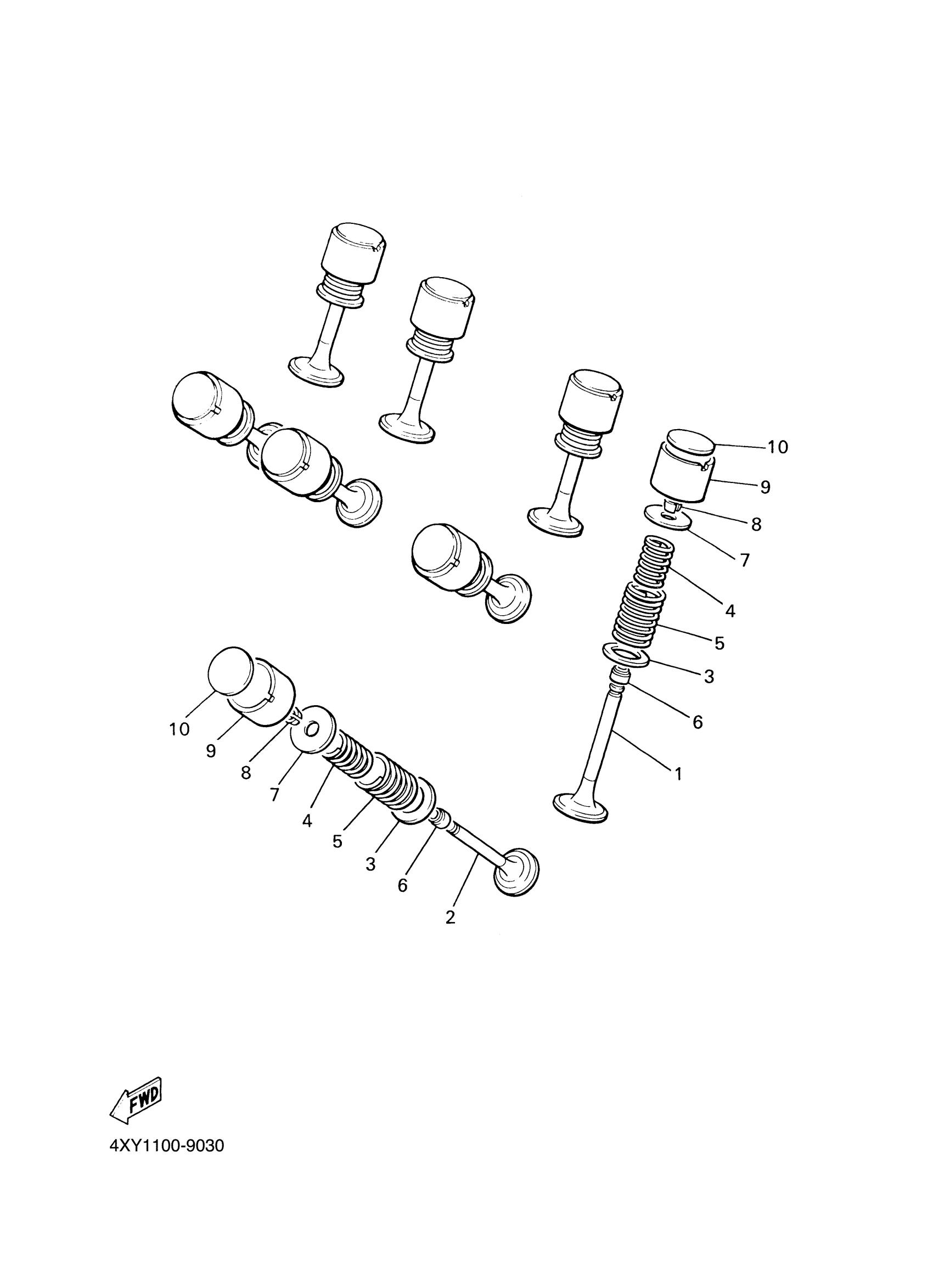 10
9
8
7
4
5
3
6
1

10
9
8
7
4
5
3
6
2

FWD

4XY1100-9030