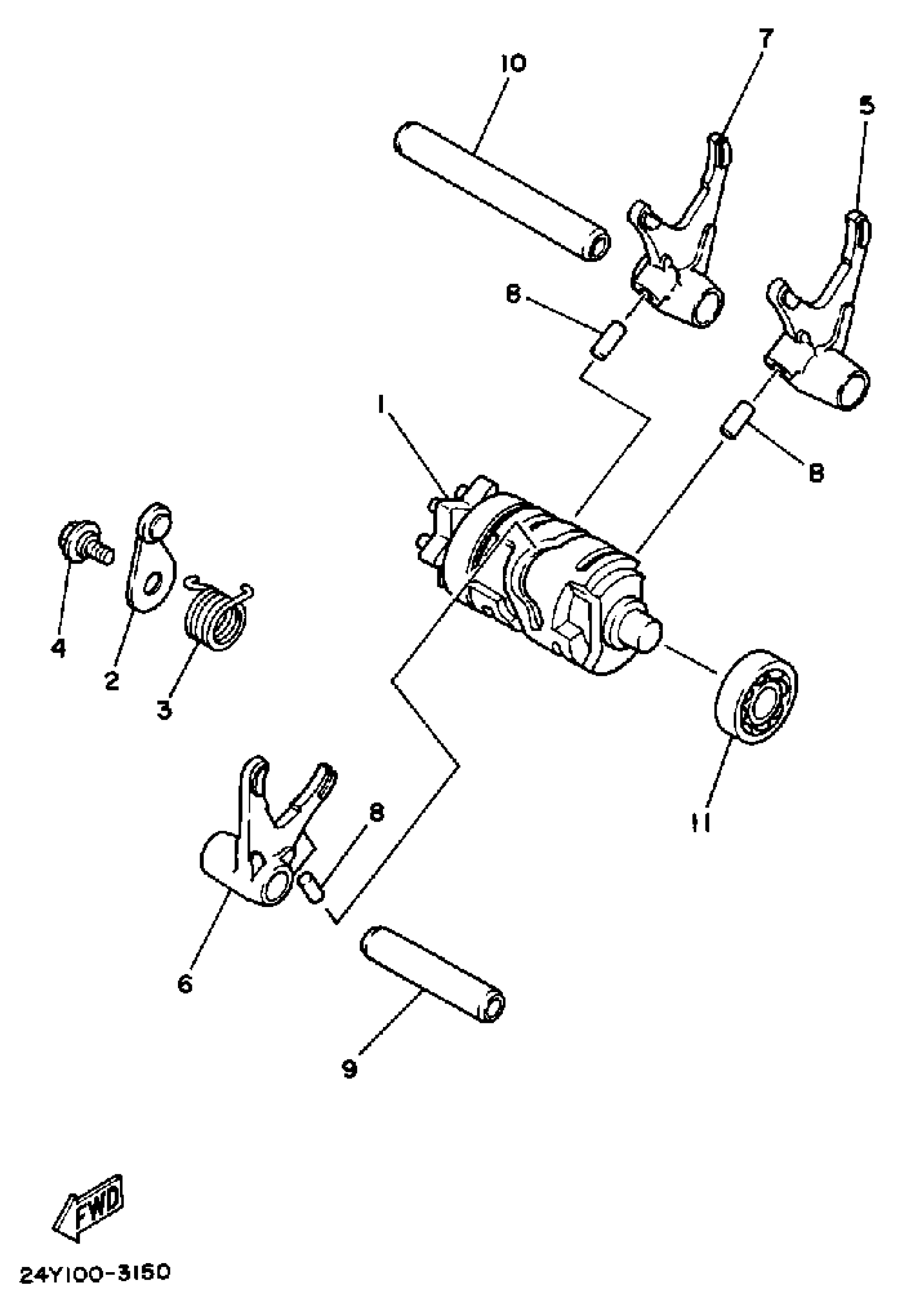 10
7
5
8
8
1
4
2
3
11
8
6
9
FWD
24Y100-3150