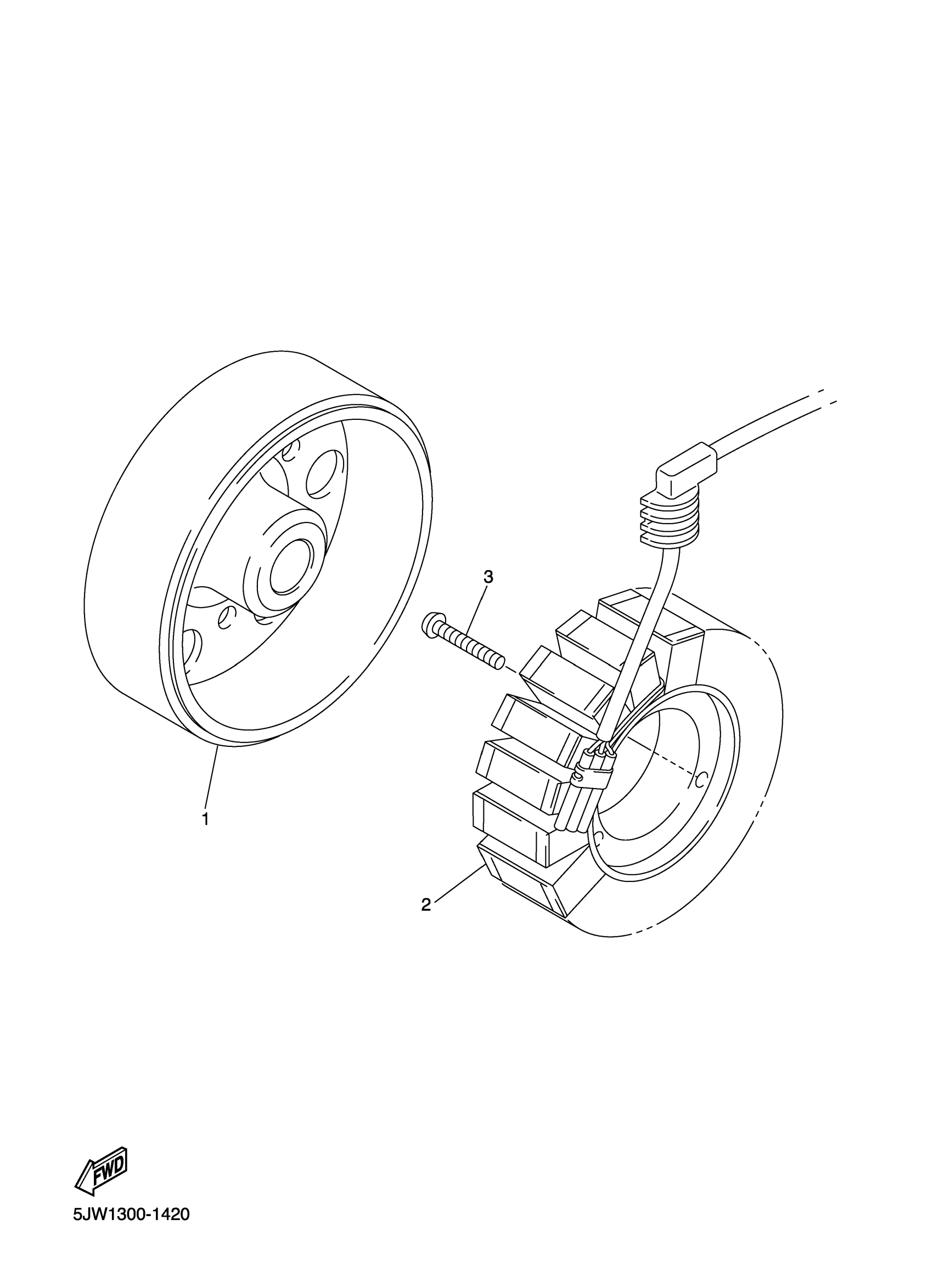 3

1

2

FWD

5JW1300-1420