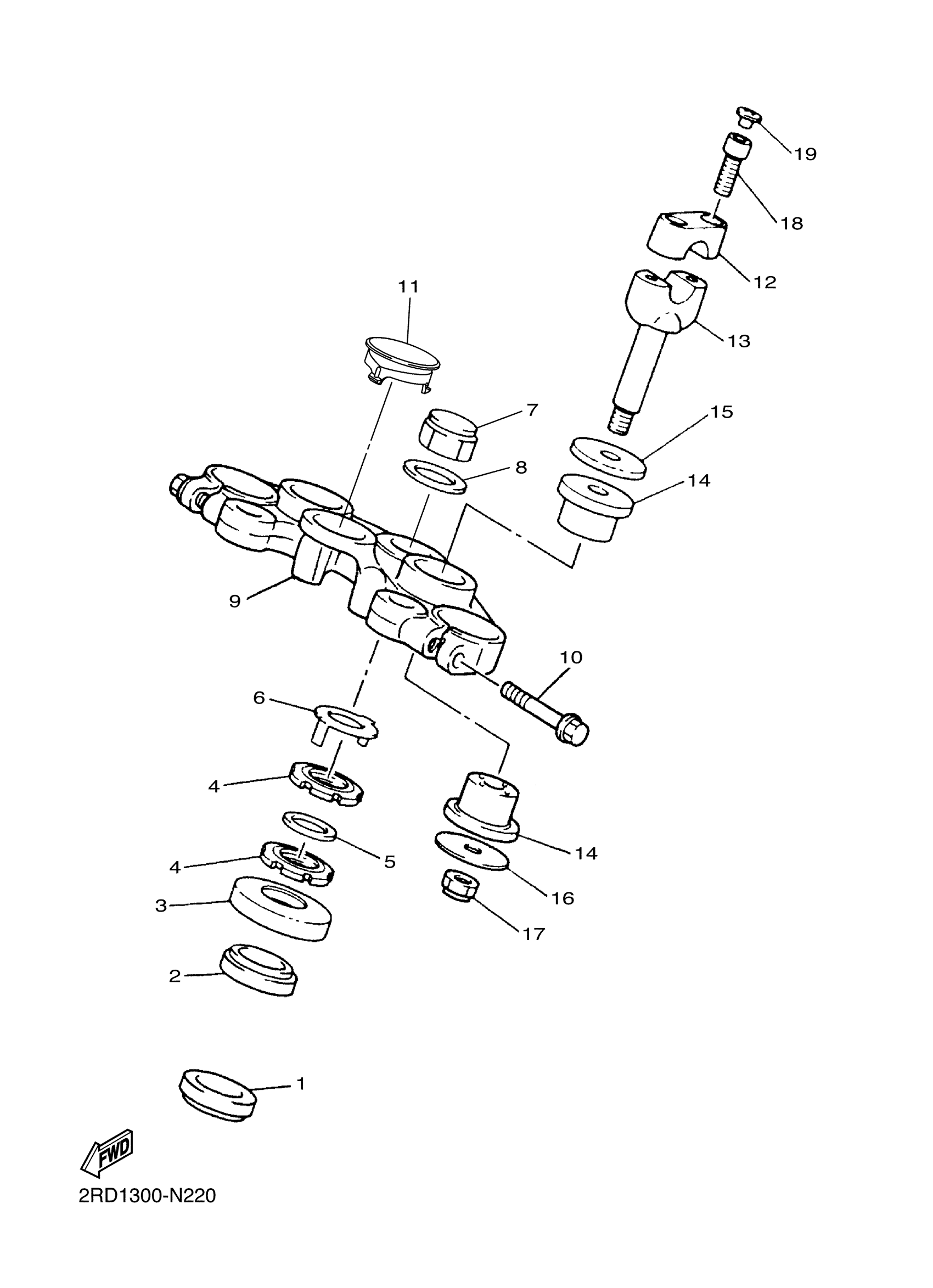 19
18
12
11
13
7
15
8
14
9
10
6
4
14
5
4
16
3
17
2
1
FWD
2RD1300-N220