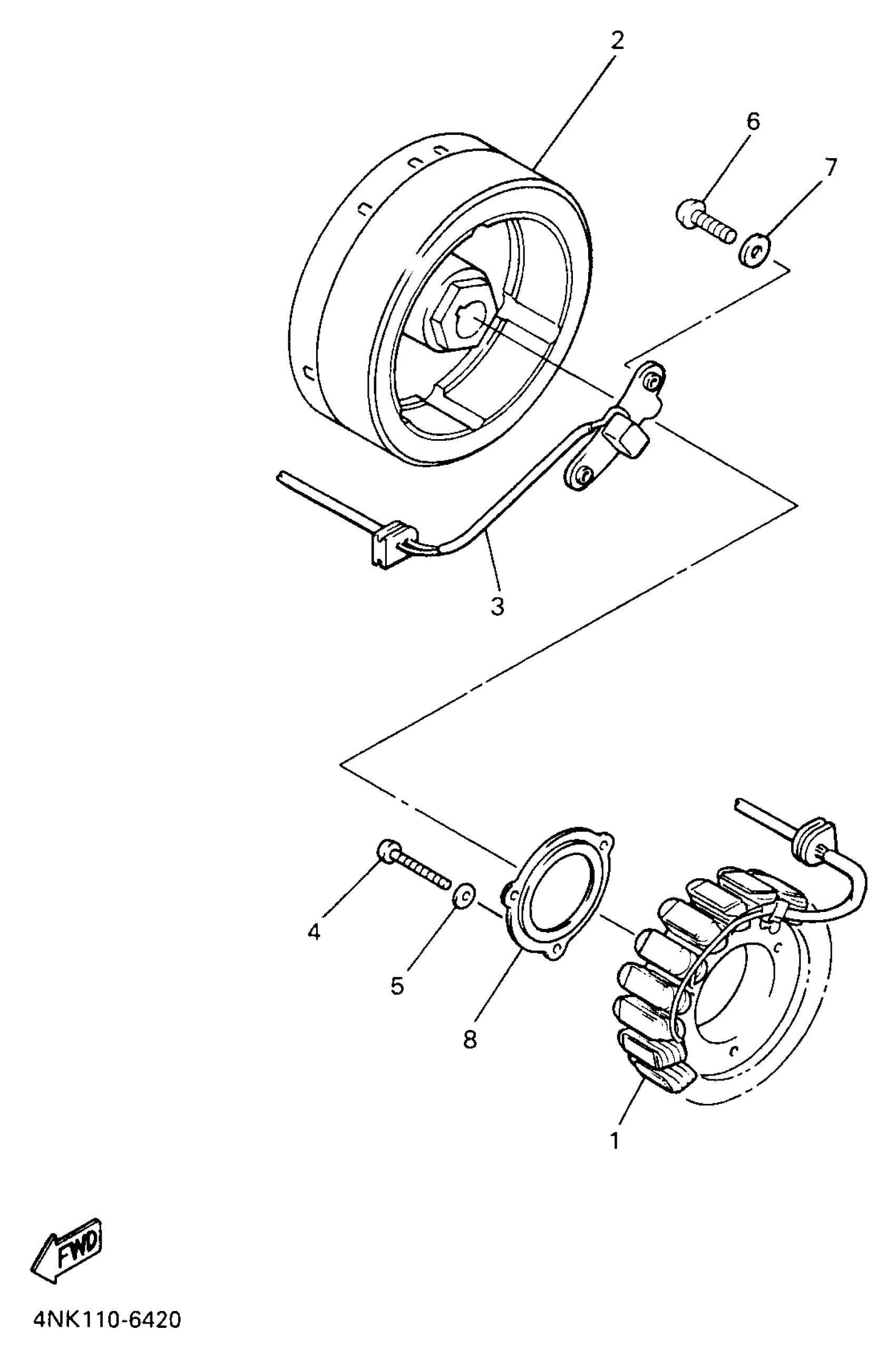 2

6

7

3

4

5

8

1

FWD

4NK110-6420