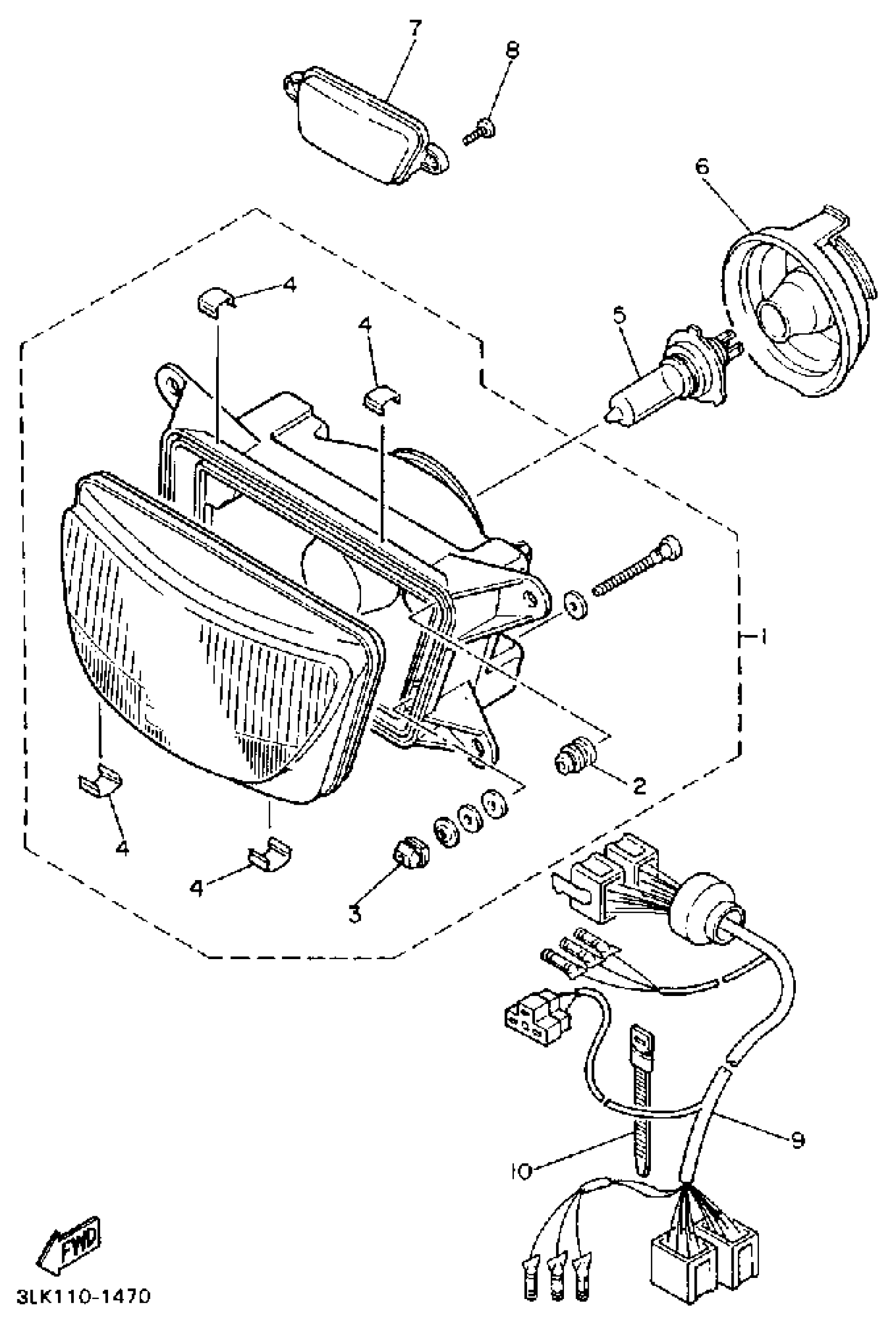 7
8
6
4
4
5
1
2
4
4
3
9
10
FWD
3LK110-1470