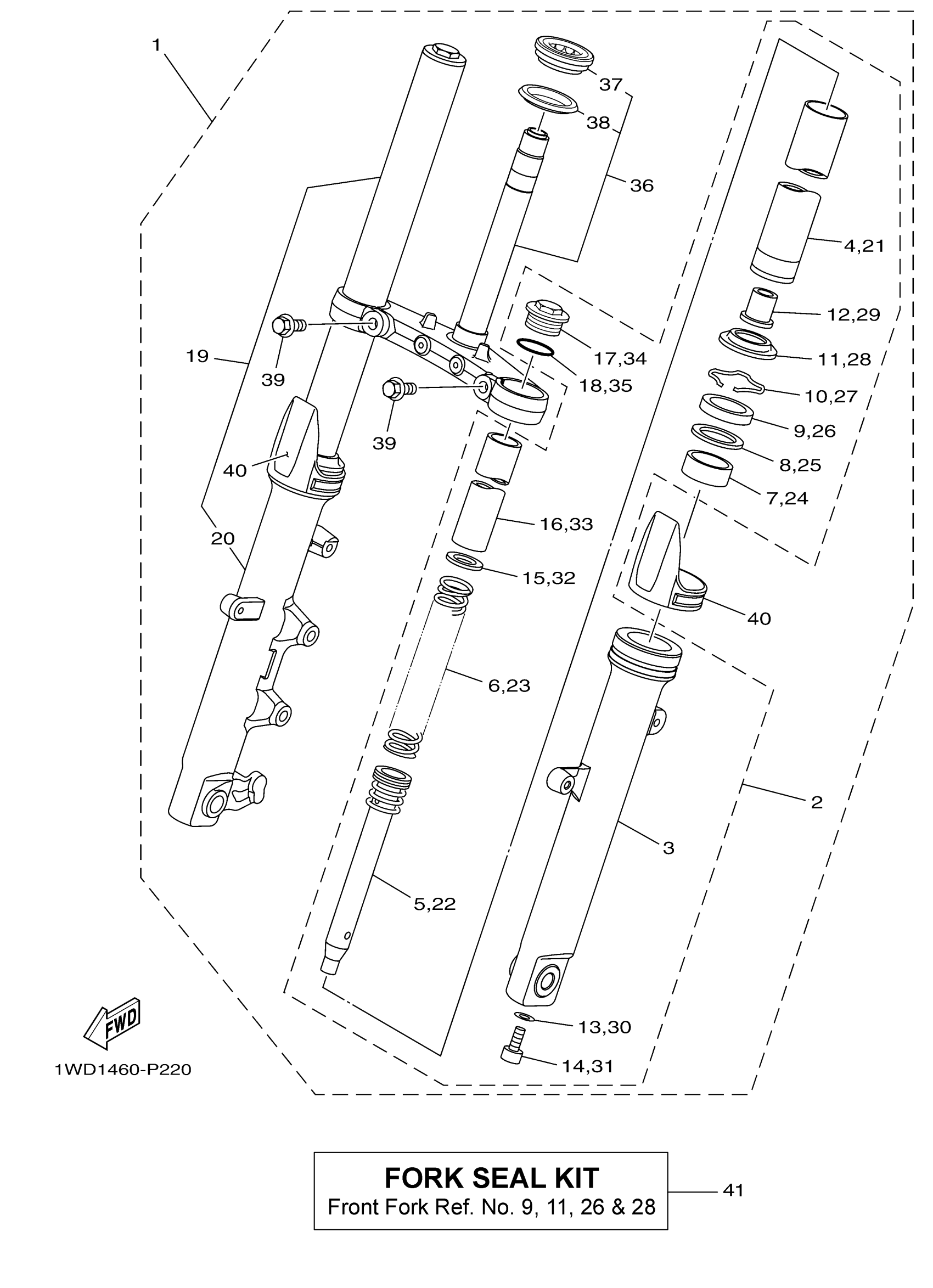 1
37
38
36
4,21
12,29
11,28
10,27
9,26
8,25
7,24
17,34
18,35
19
39
39
40
20
16,33
15,32
40
6,23
2
3
5,22
13,30
14,31
FWD
1WD1460-P220

FORK SEAL KIT
Front Fork Ref. No. 9, 11, 26 & 28
41