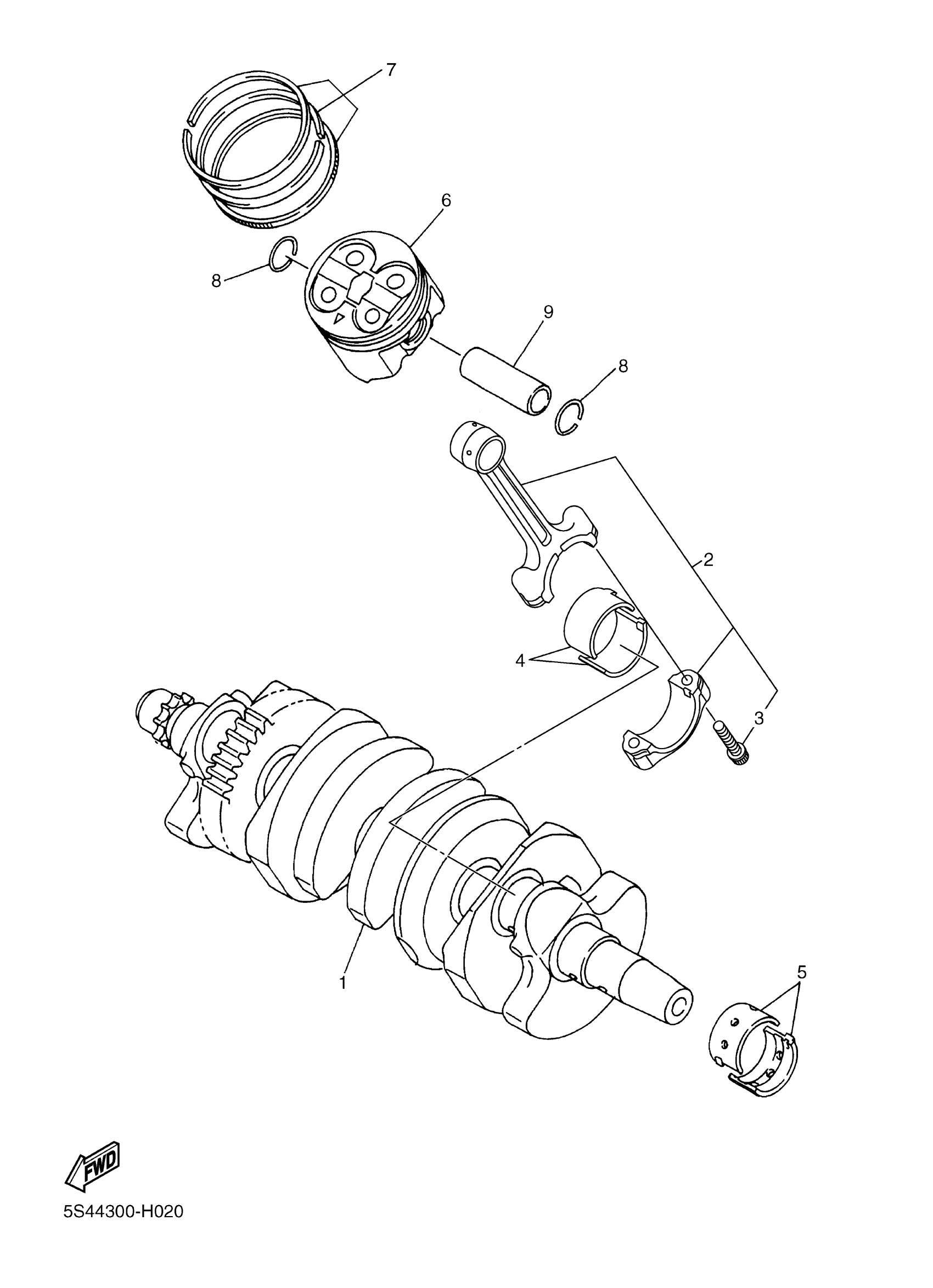 7

6

8

9

8

2

4

3

1

5

FWD

5S44300-H020