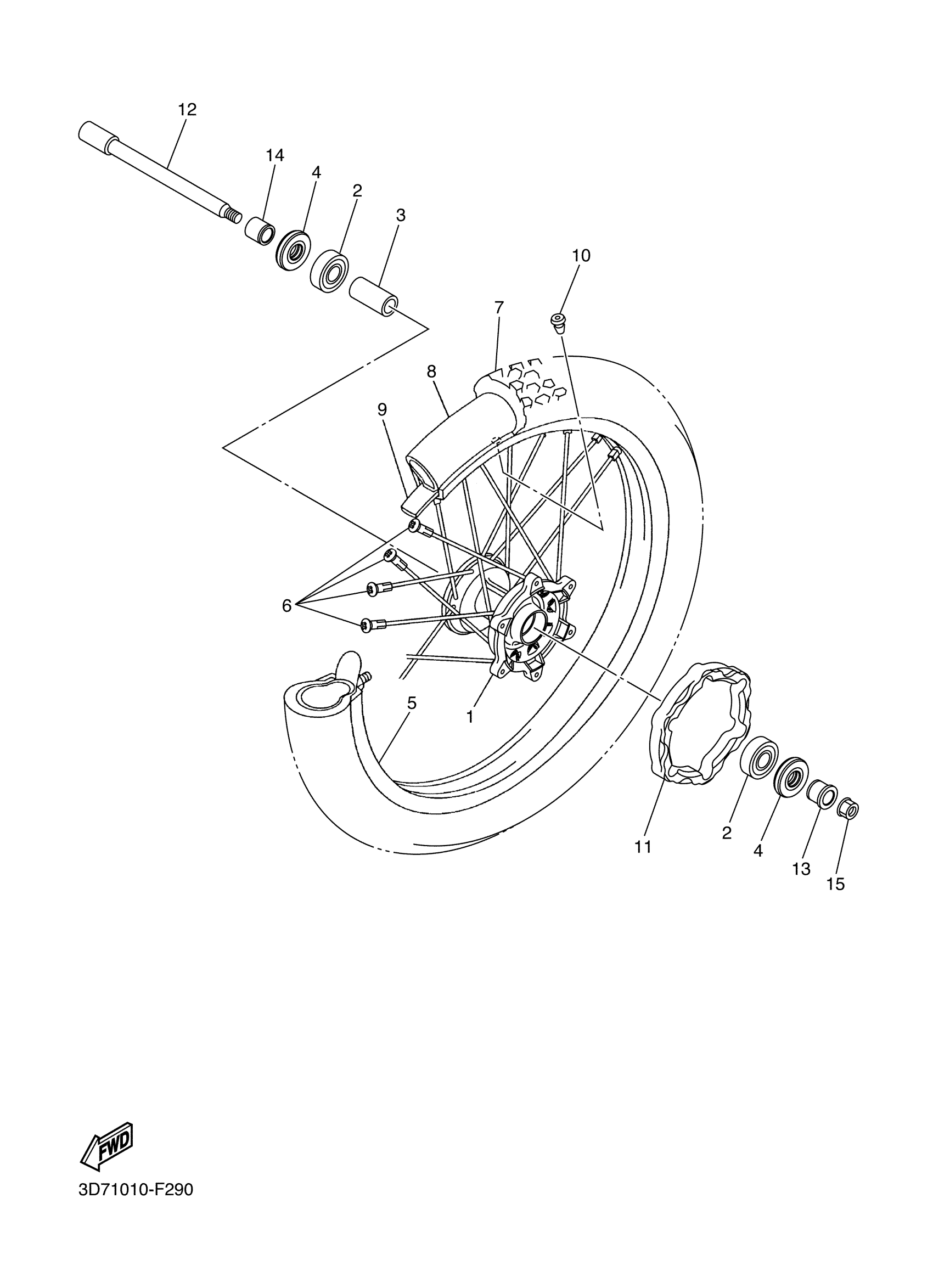 12
14
4
2
3
10
7
8
9
6
5
1
11
2
4
13
15
FWD
3D71010-F290