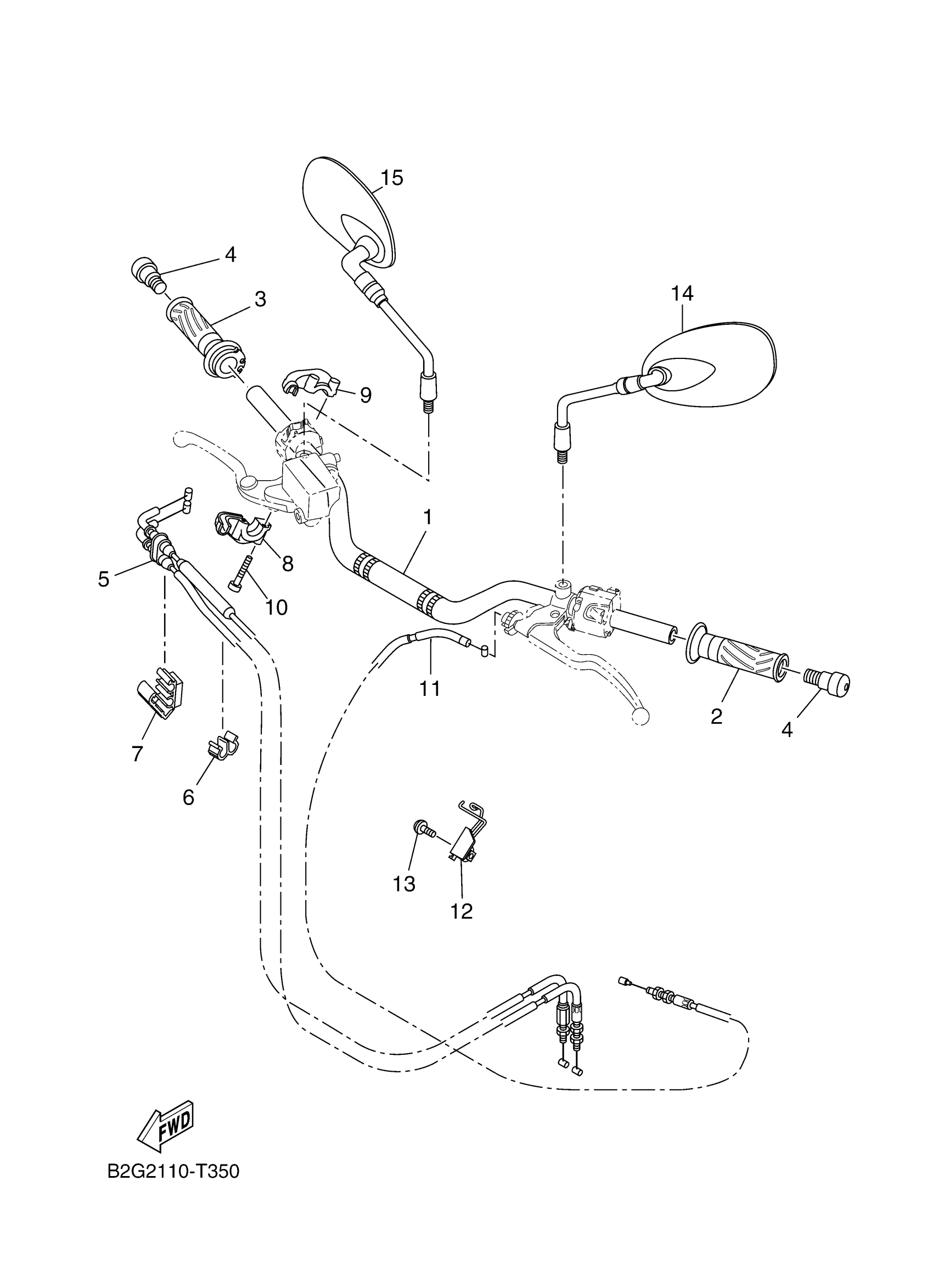 15
4
3
14
9
1
8
5
10
11
2
4
7
6
13
12
FWD
B2G2110-T350