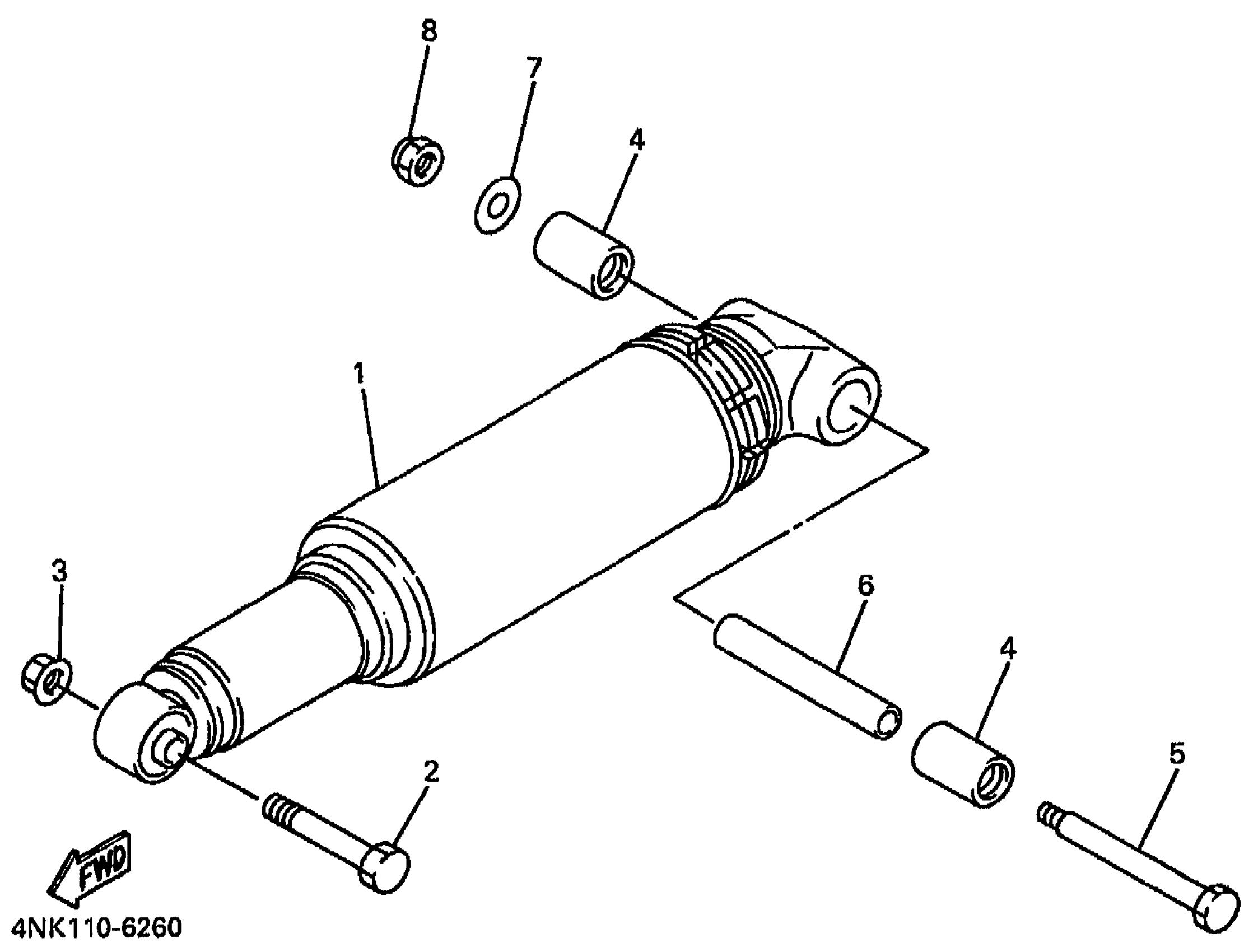 8
7
4
1
3
6
4
2
5
FWD
4NK110-6260