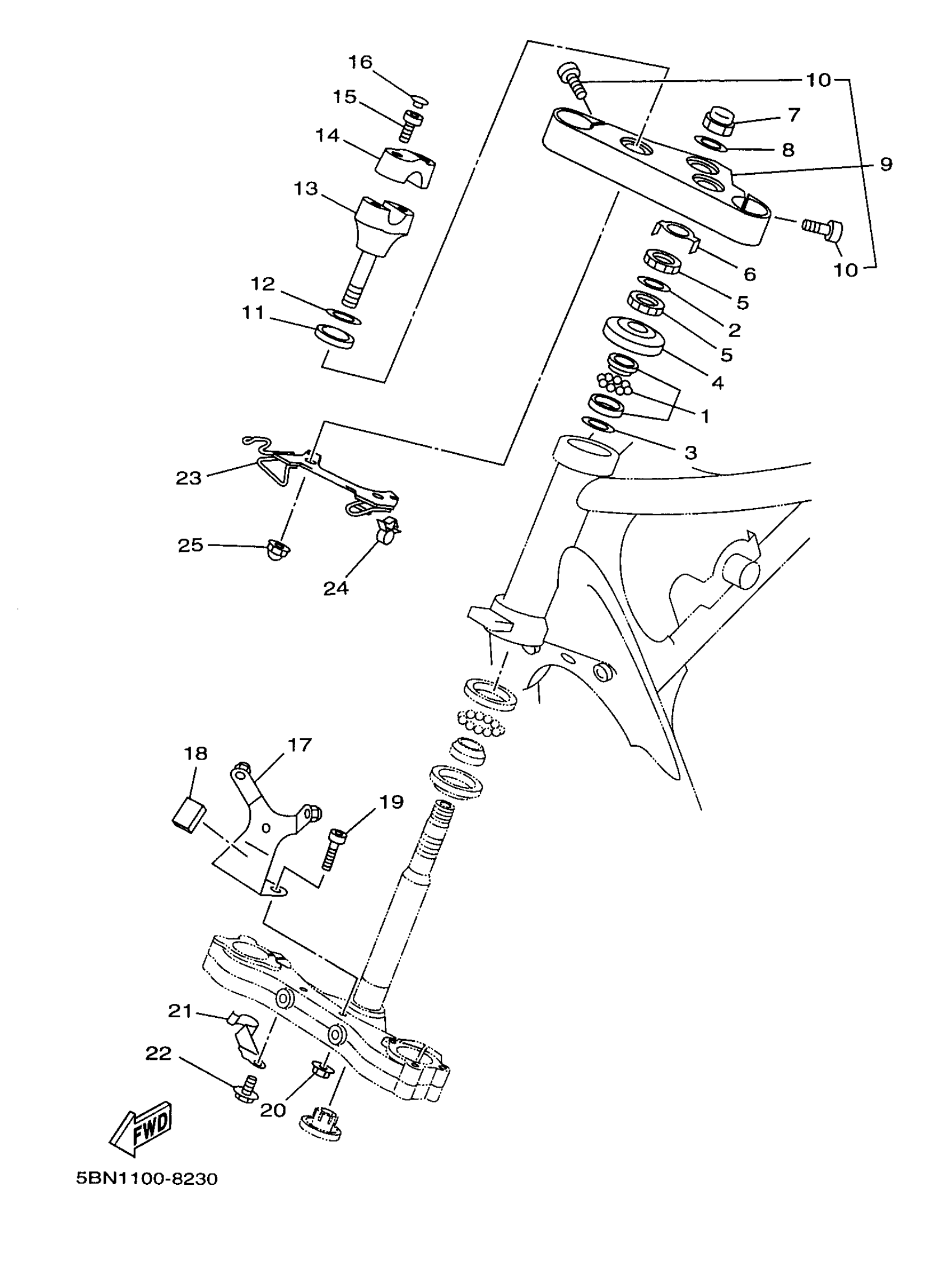 16
15
14
13
12
11
10
7
8
9
10
6
5
2
5
4
1
3
23
25
24
18
17
19
21
22
20
FWD
5BN1100-8230