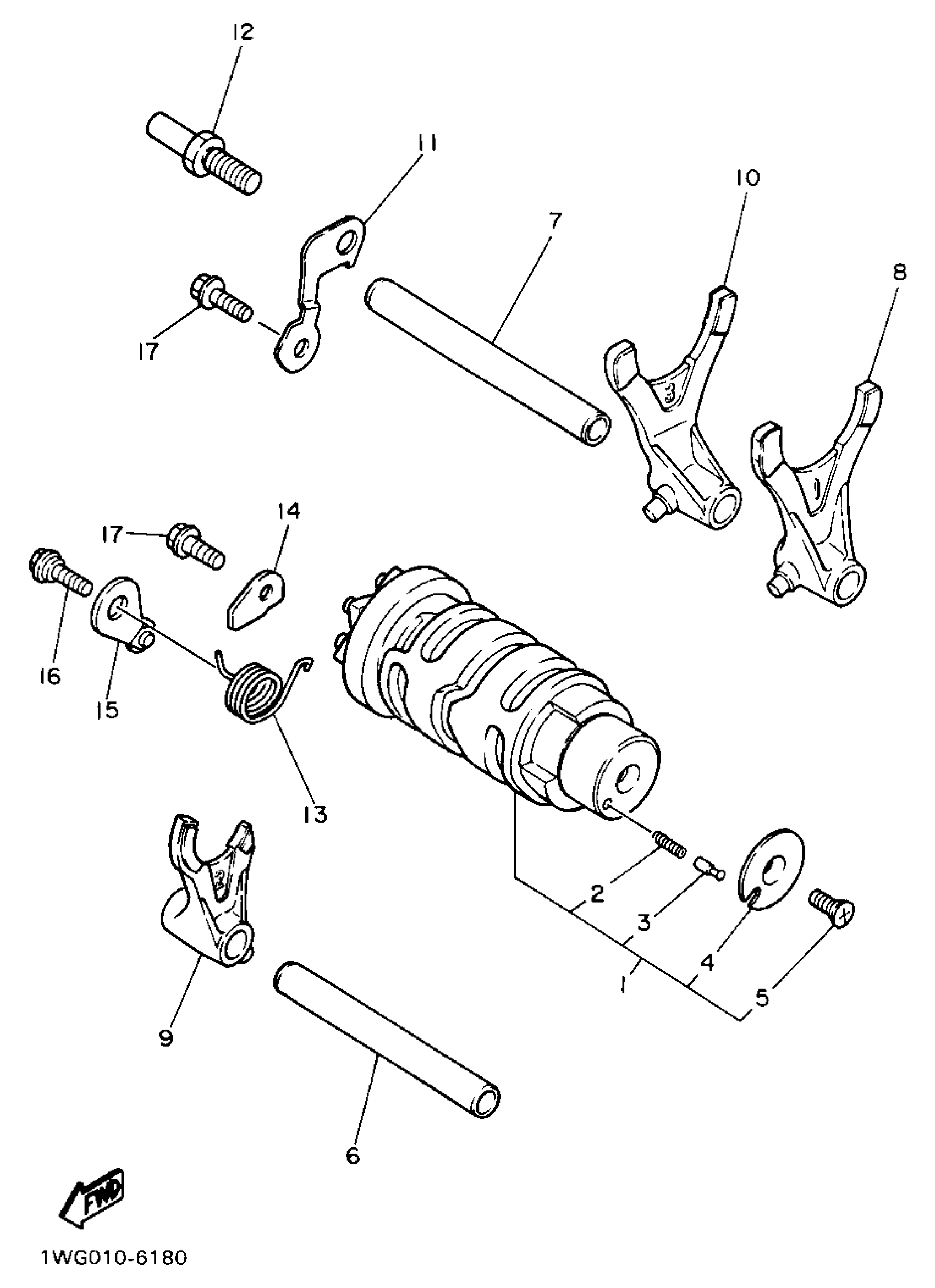 12

11

10

7

8

17

3

1

14

17

16

15

13

3

2

3

1

4

5

9

6

FWD

1WG010-6180