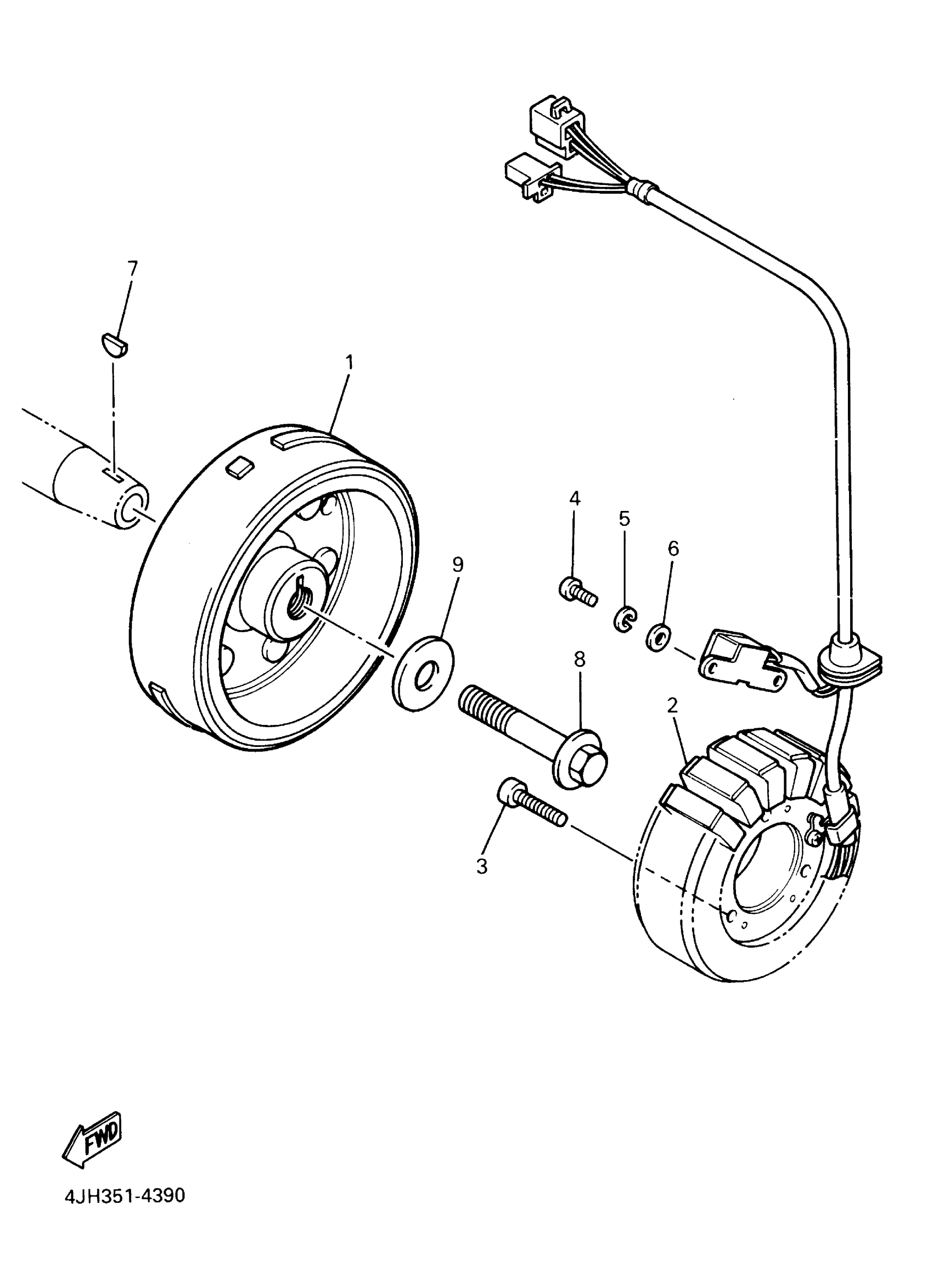 7

1

4

5

6

9

8

2

3

FWD

4JH351-4390