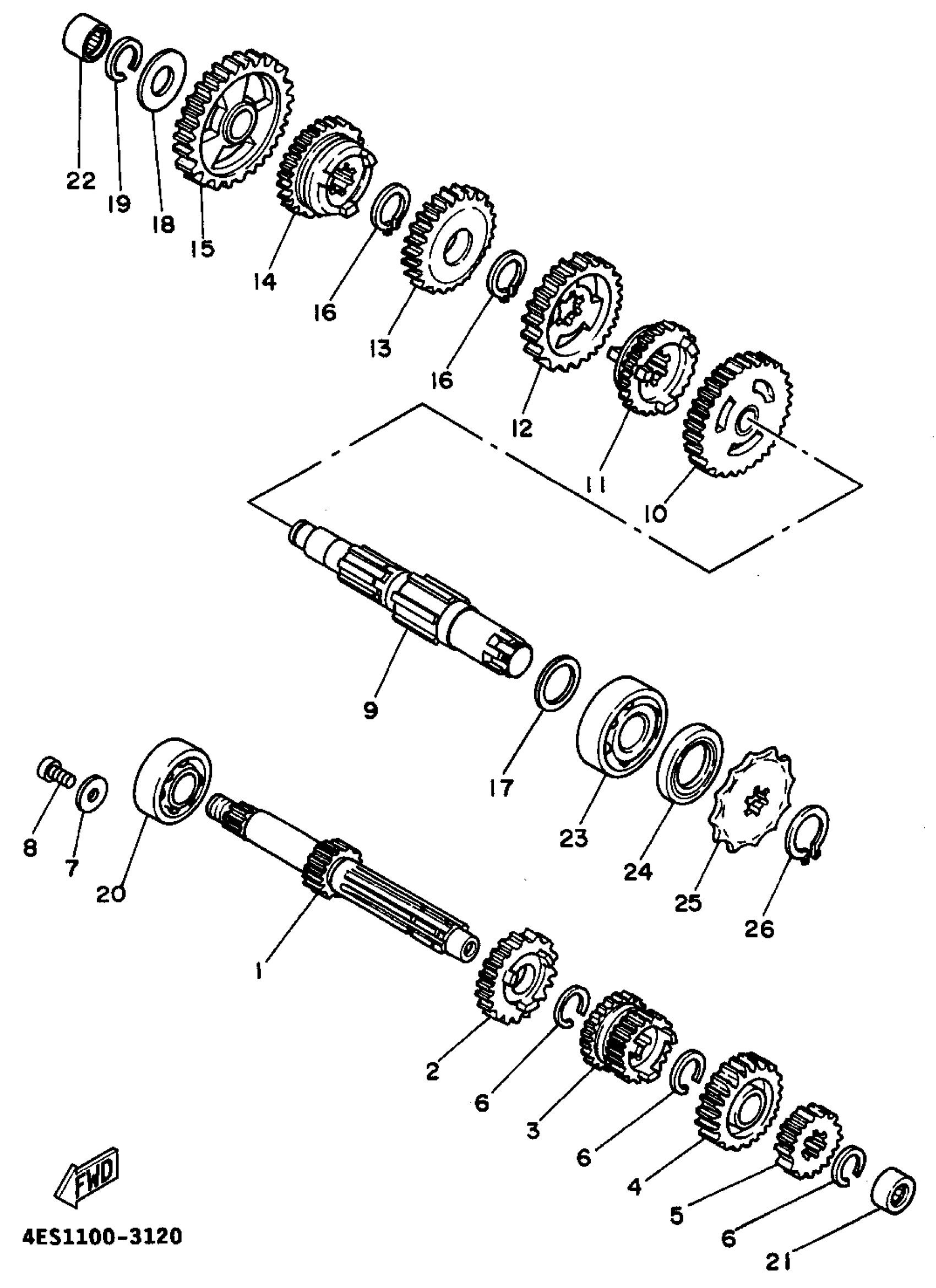 22
19
18
15
14
16
13
16
12
11
10
9
17
23
24
25
26
8
7
20
1
2
6
3
6
4
5
6
21
FWD
4ES1100-3120