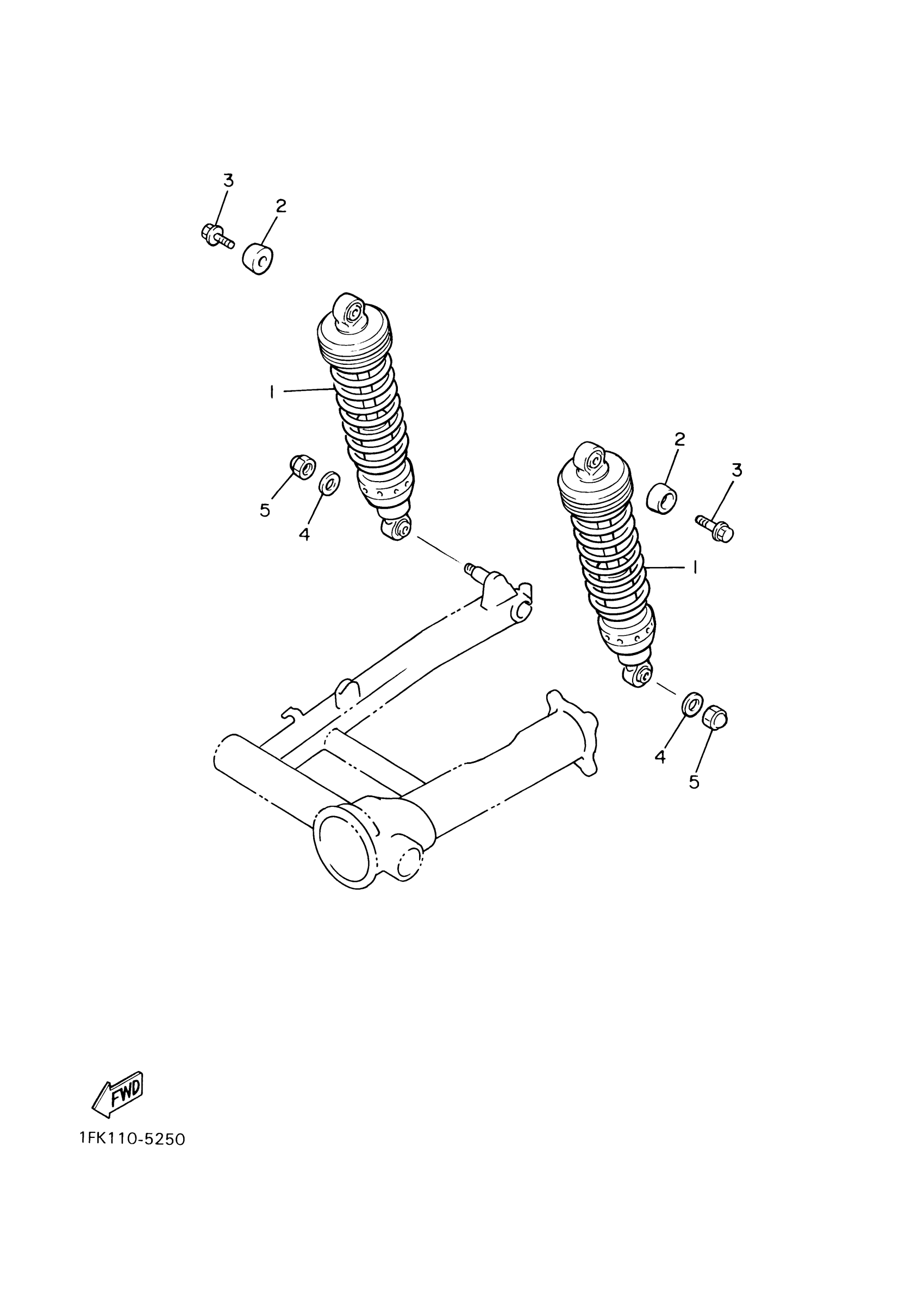 3
2
1
5
4
2
3
1
4
5
FWD
1FK110-5250