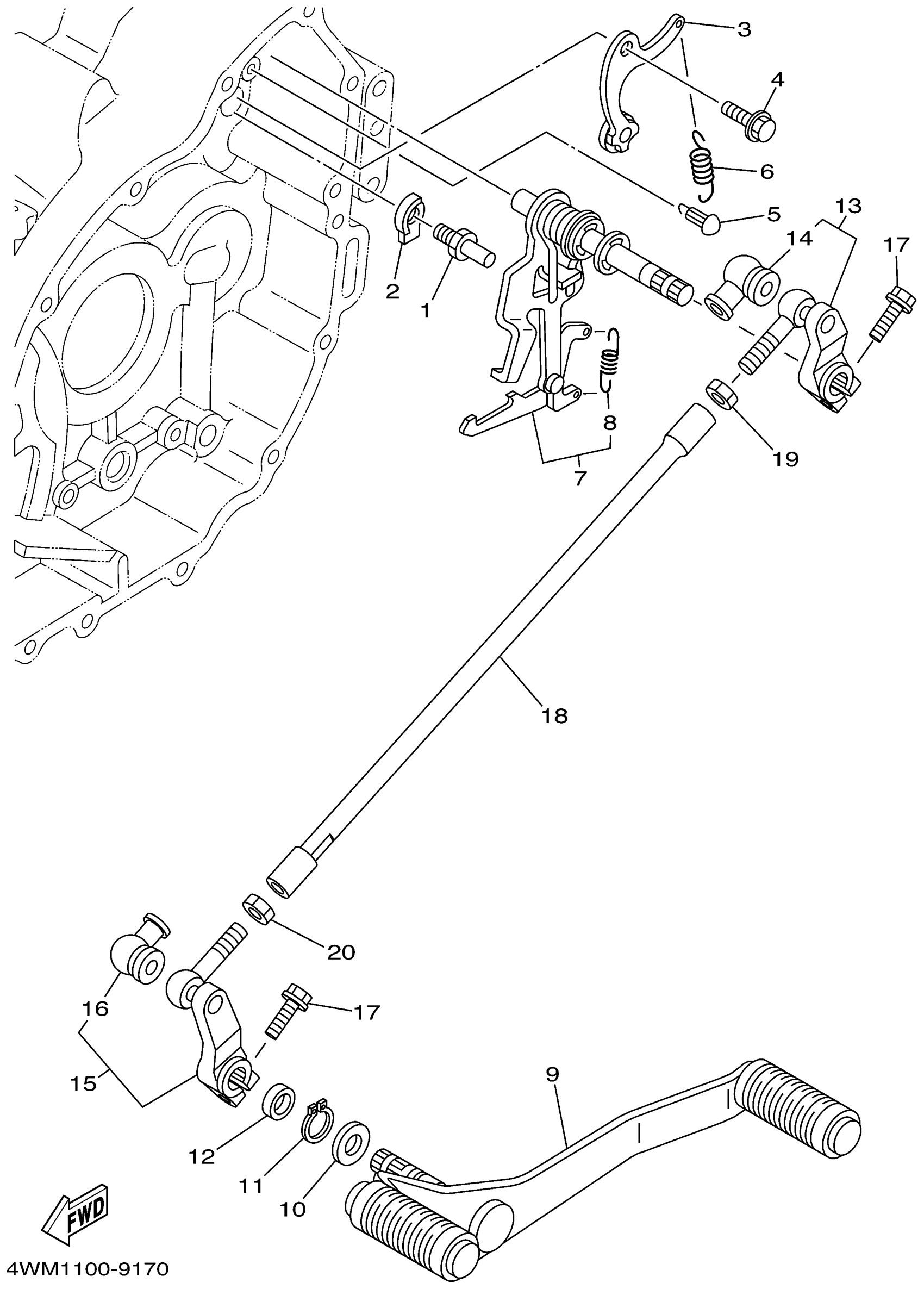 3
4
6
5
13
14
17
2
1
8
7
19
18
20
16
17
15
9
12
11
10
FWD
4WM1100-9170