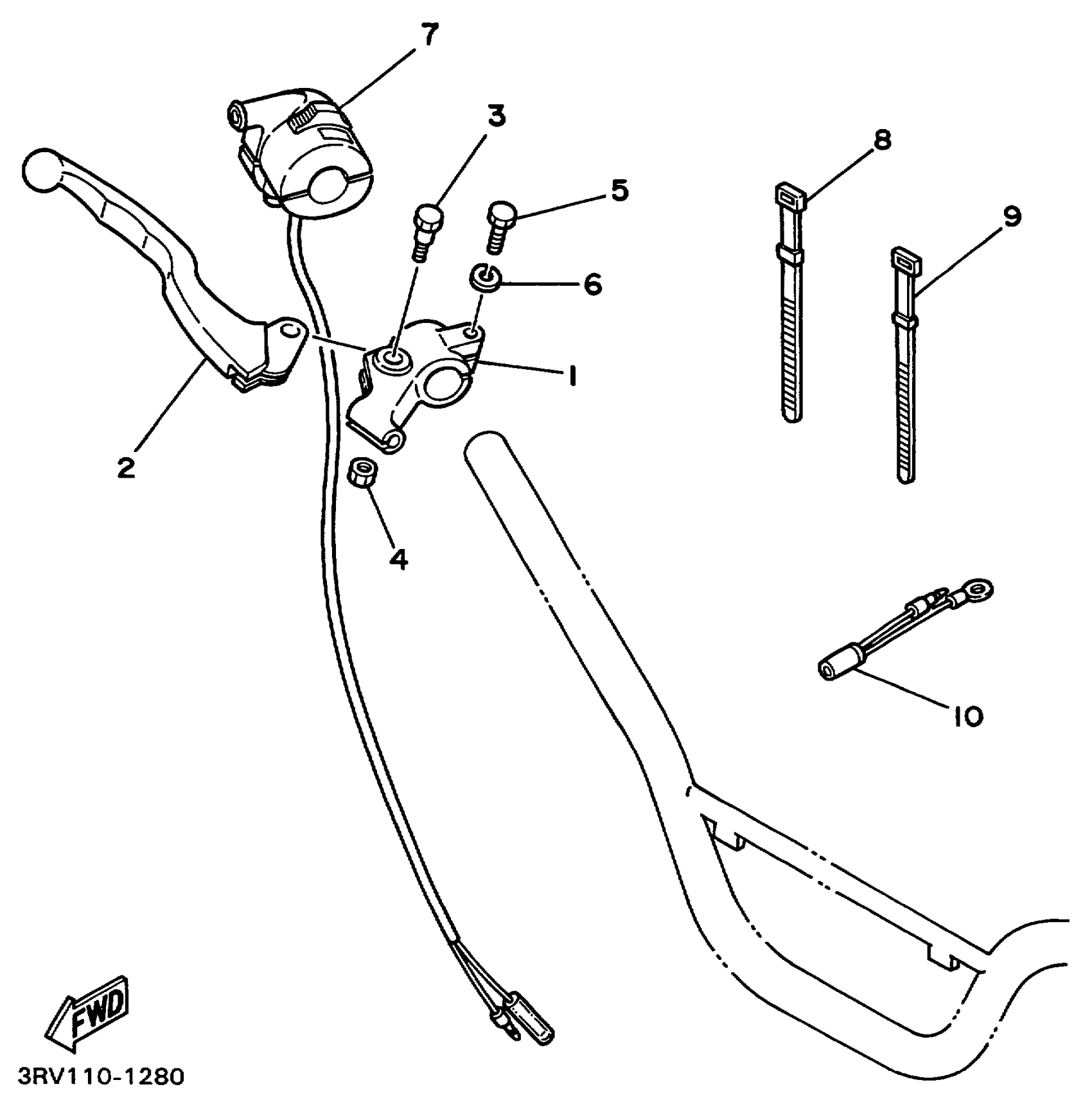 7
3
8
5
9
6
1
2
4
10
FWD
3RV110-1280