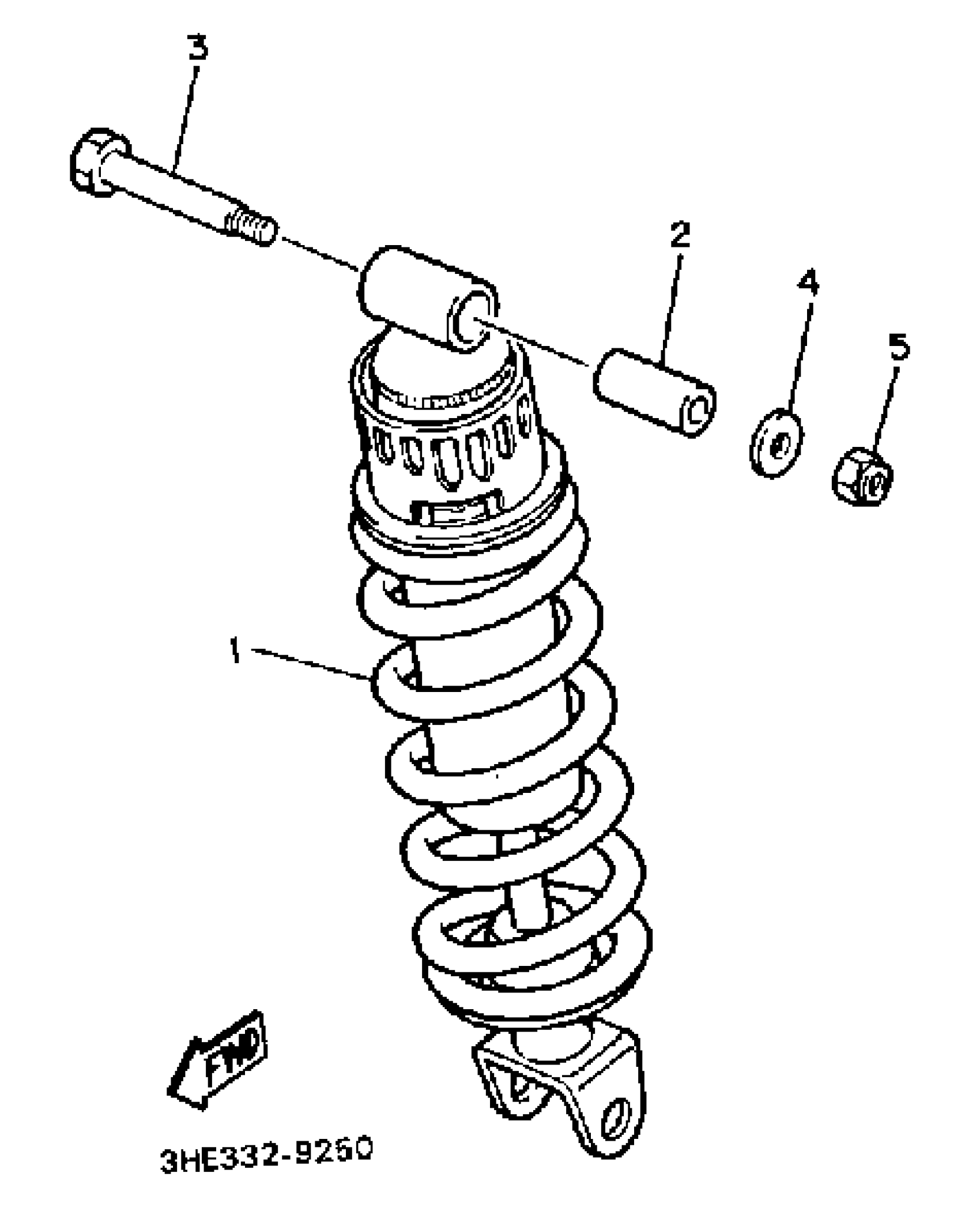 3
2
4
5
1
FWD
3HE332-9260