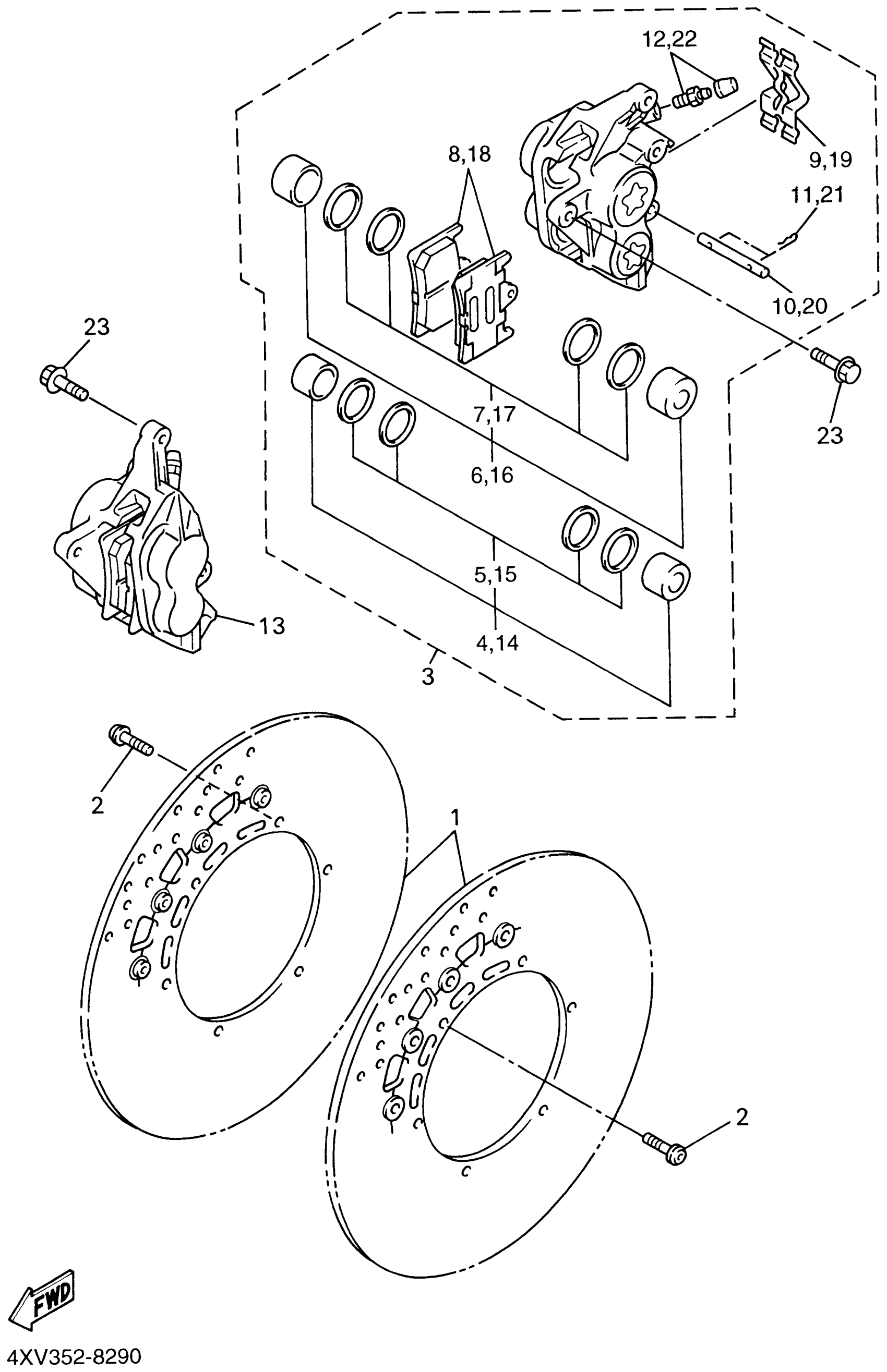 12,22

8,18

9,19

11,21

10,20

23

23

7,17

6,16

5,15

4,14

13

3

2

1

2

FWD

4XV352-8290