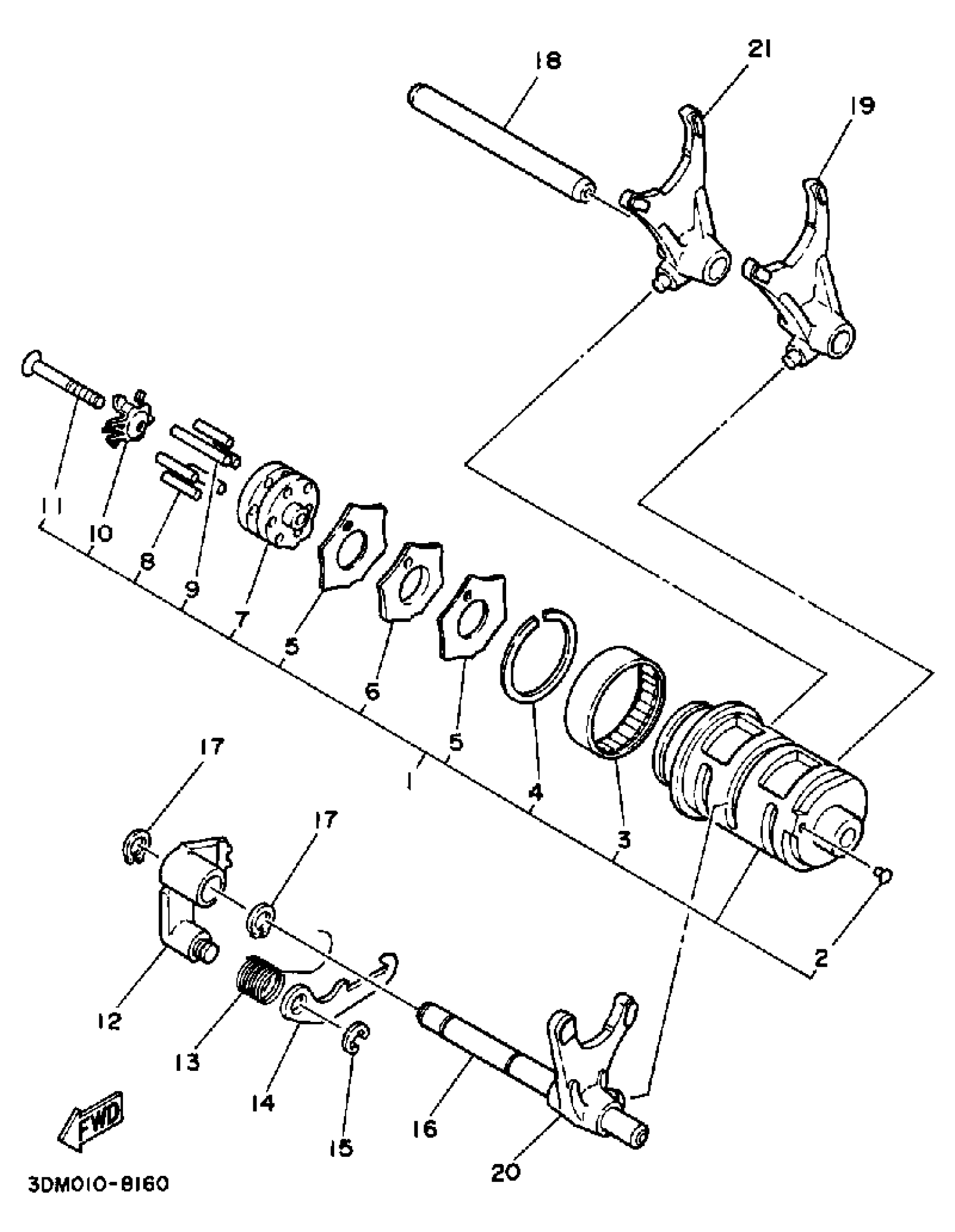 18
21
19
11
10
8
9
7
5
6
5
1
4
3
2
17
17
12
13
14
15
16
20
FWD
3DM010-8160