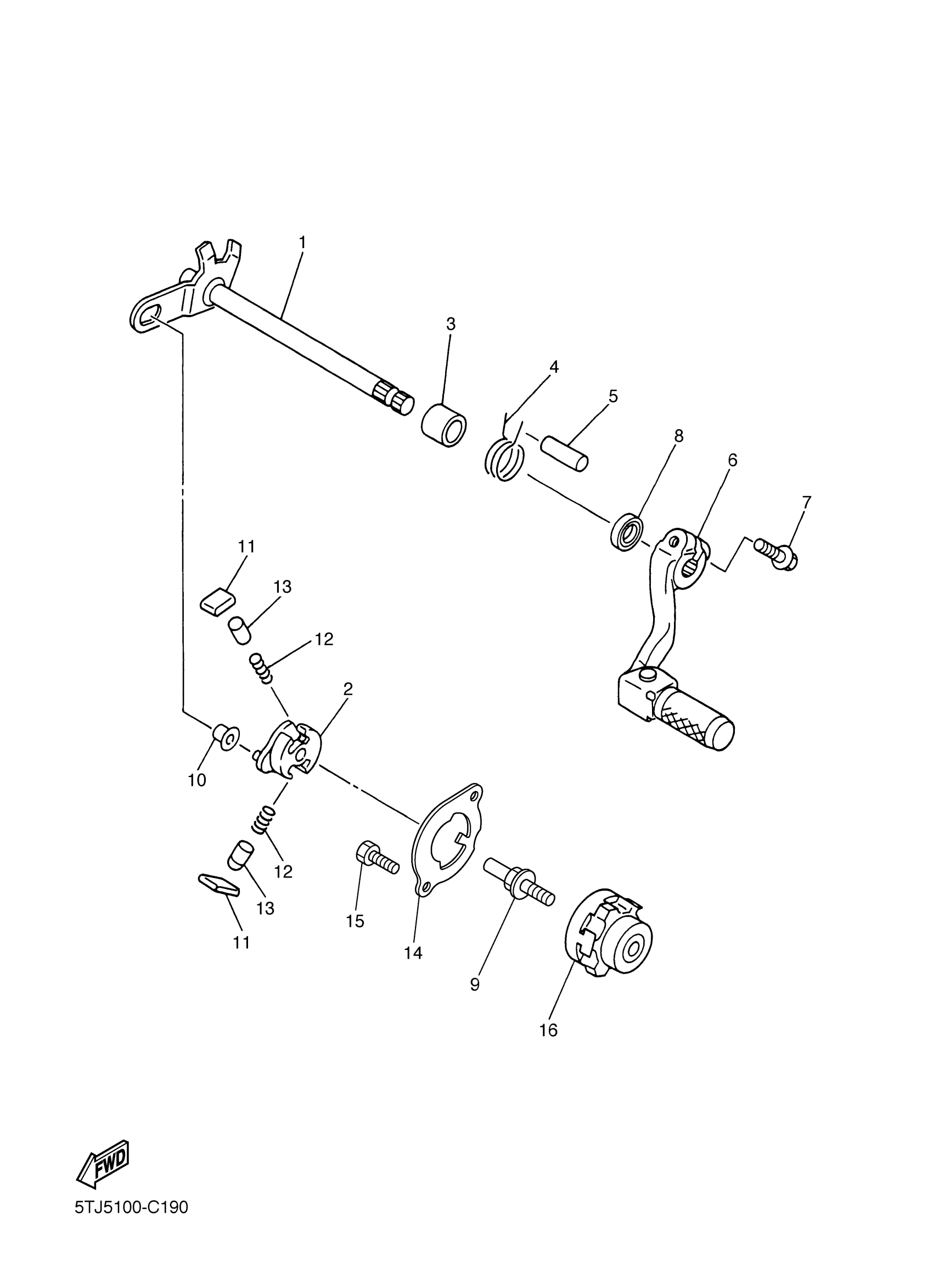 1
3
4
5
8
6
7
11
13
12
2
10
12
13
11
15
14
9
16
FWD
5TJ5100-C190