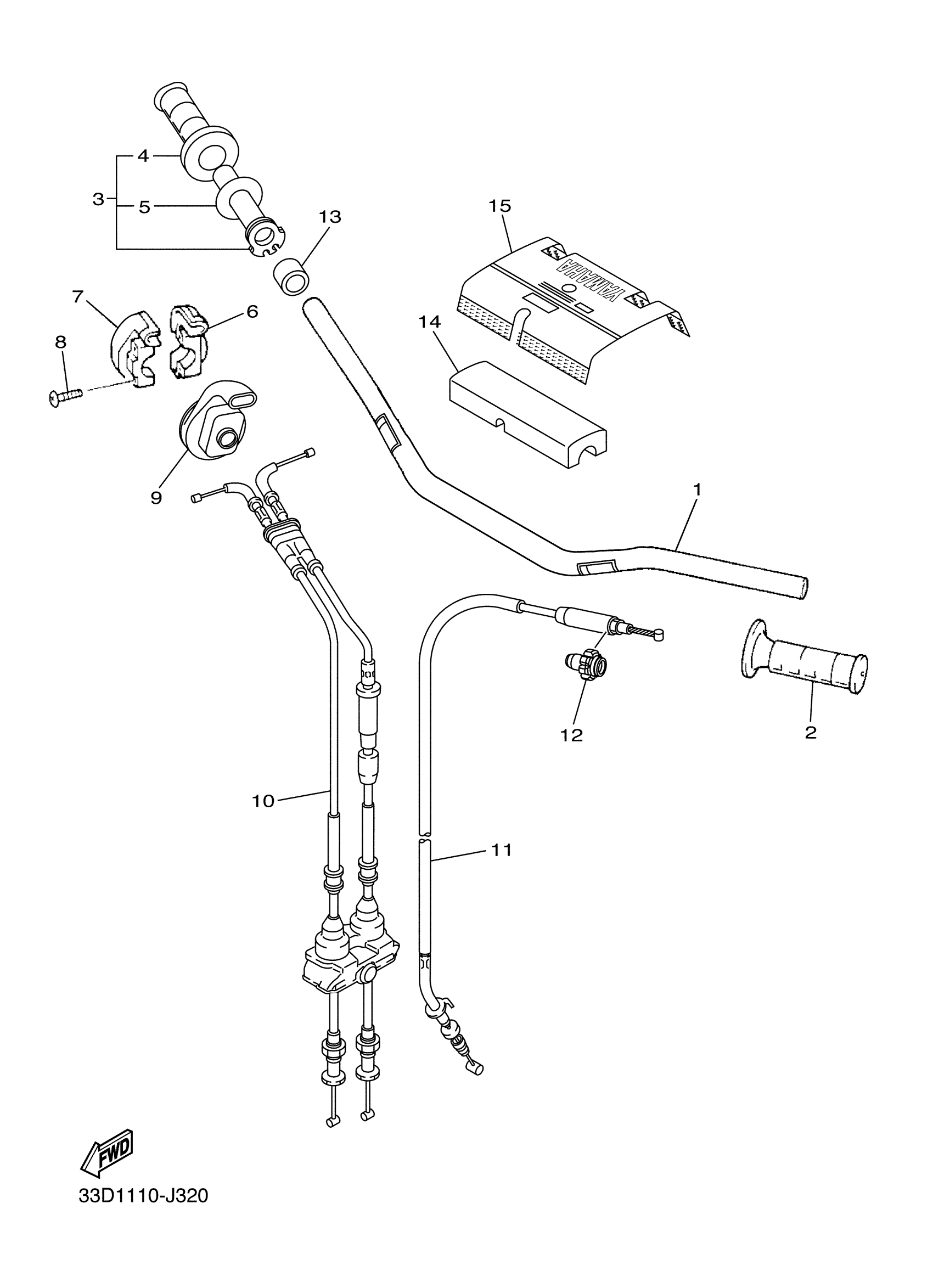 4
3
5
13
15
YAMAHA
7
6
8
14
9
1
12
2
10
11
FWD
33D1110-J320