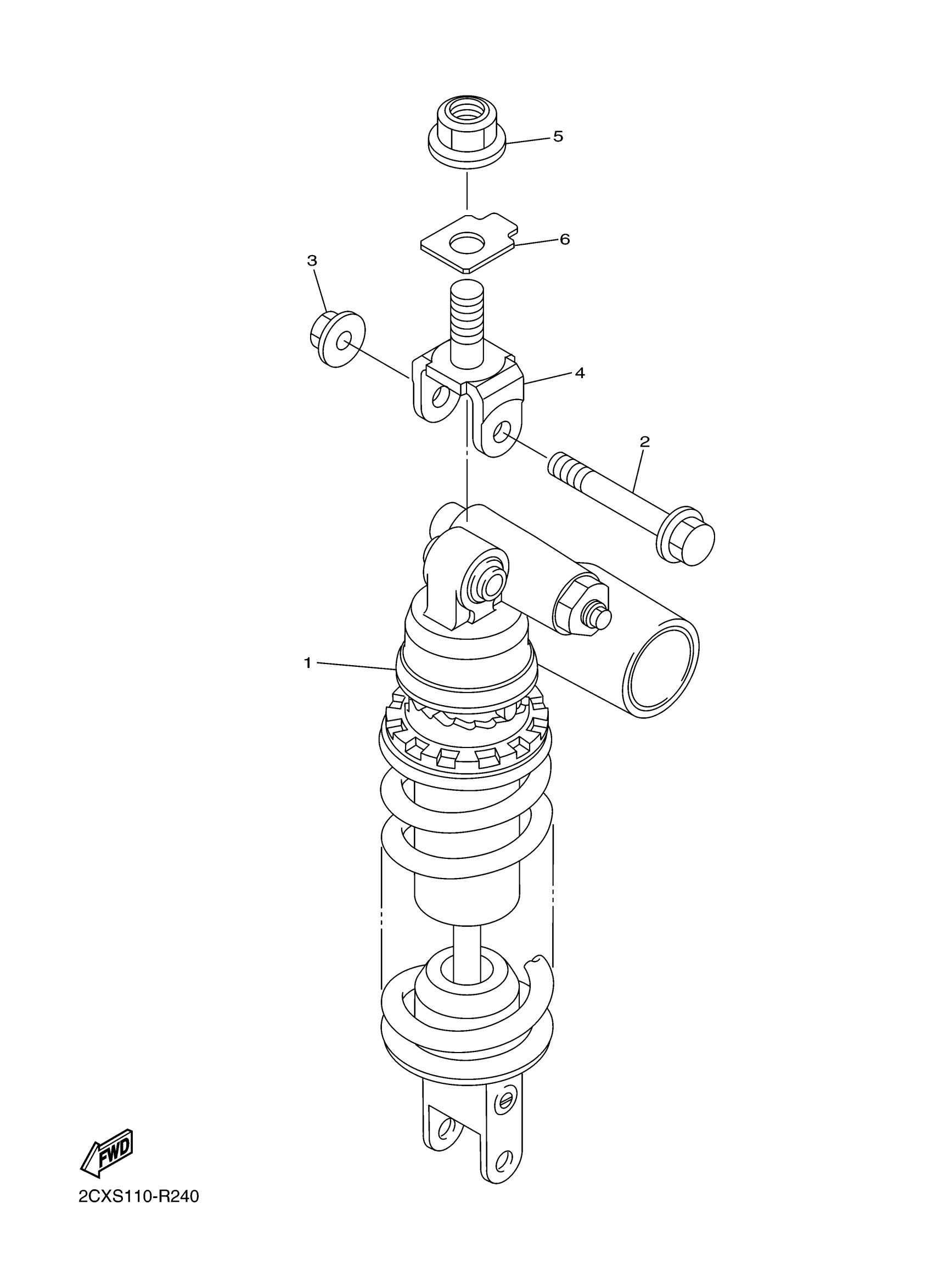 5

6

3

4

2

1

FWD

2CXS110-R240