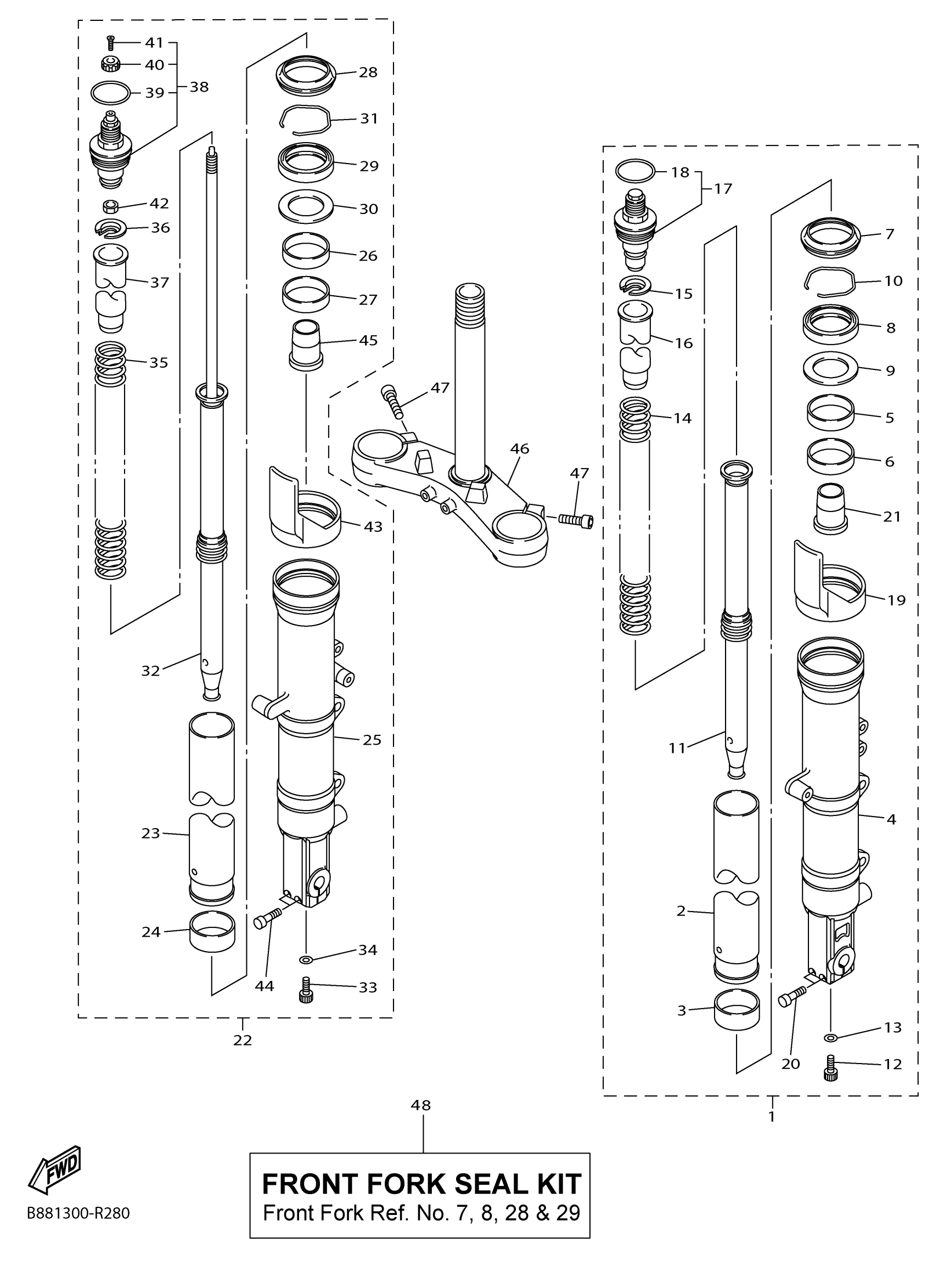 41
40
39
38
42
36
37
35
32
23
24
28
31
29
30
26
27
45
43
25
44
34
33
22
47
46
47
18
17
15
16
14
11
2
3
7
10
8
9
5
6
21
19
4
20
13
12
1
48

FWD

B881300-R280

FRONT FORK SEAL KIT
Front Fork Ref. No. 7, 8, 28 & 29