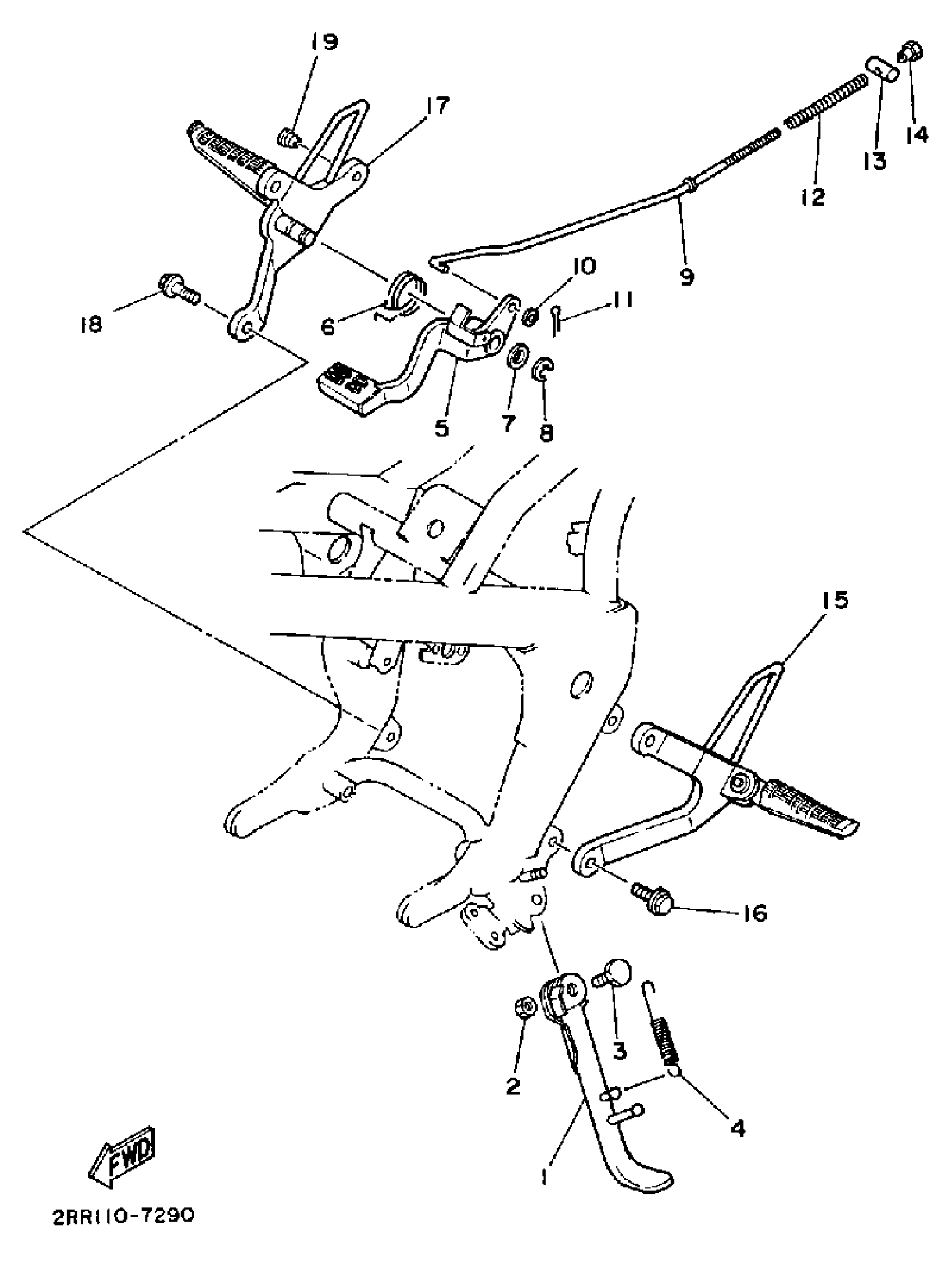 19
17
14
13
12
9
10
11
18
6
5
7
8
15
16
3
2
4
1
FWD
2RR110-7290