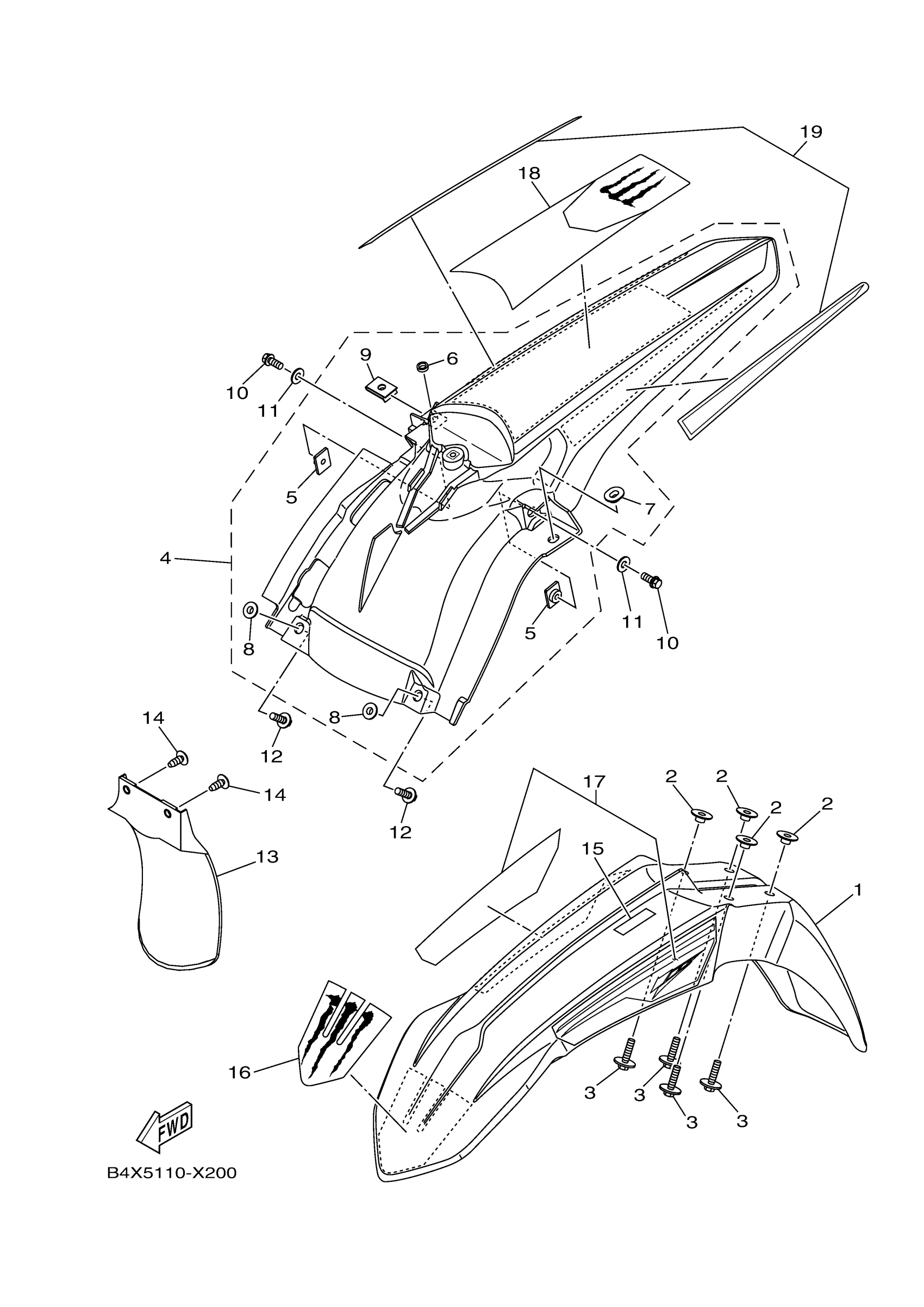 19
18
9
6
10
11
5
7
4
11
10
8
5
8
14
12
14
12
13
17
2
2
2
2
15
1
16
3
3
3
3
FWD
B4X5110-X200