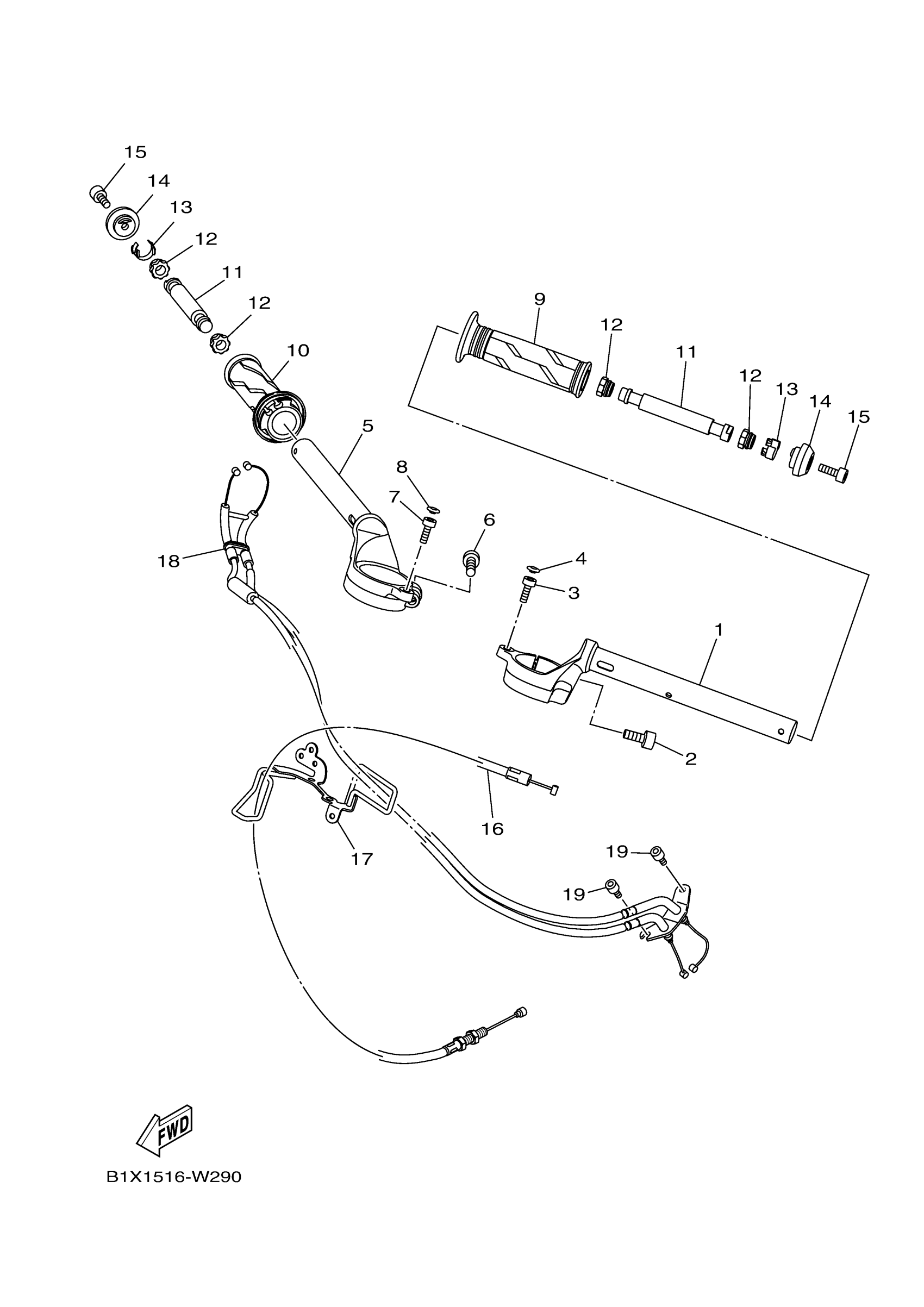 15
14
13
12
11
12
10
9
12
11
12
13
14
15
5
8
7
6
4
3
18
1
2
16
17
19
19
FWD
B1X1516-W290