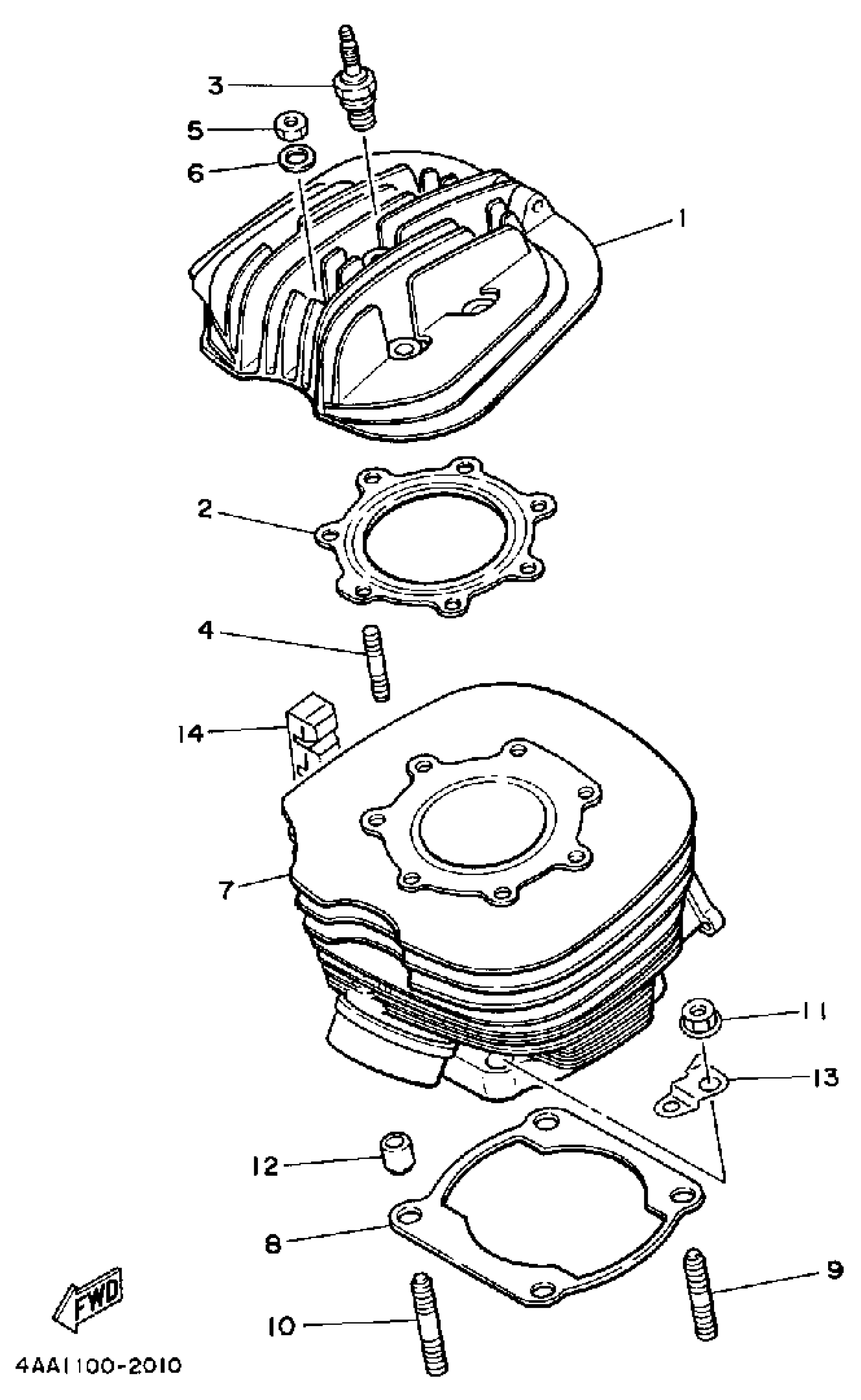 3
5
6
1
2
4
14
7
11
13
12
8
9
10
FWD
4AA1100-2010