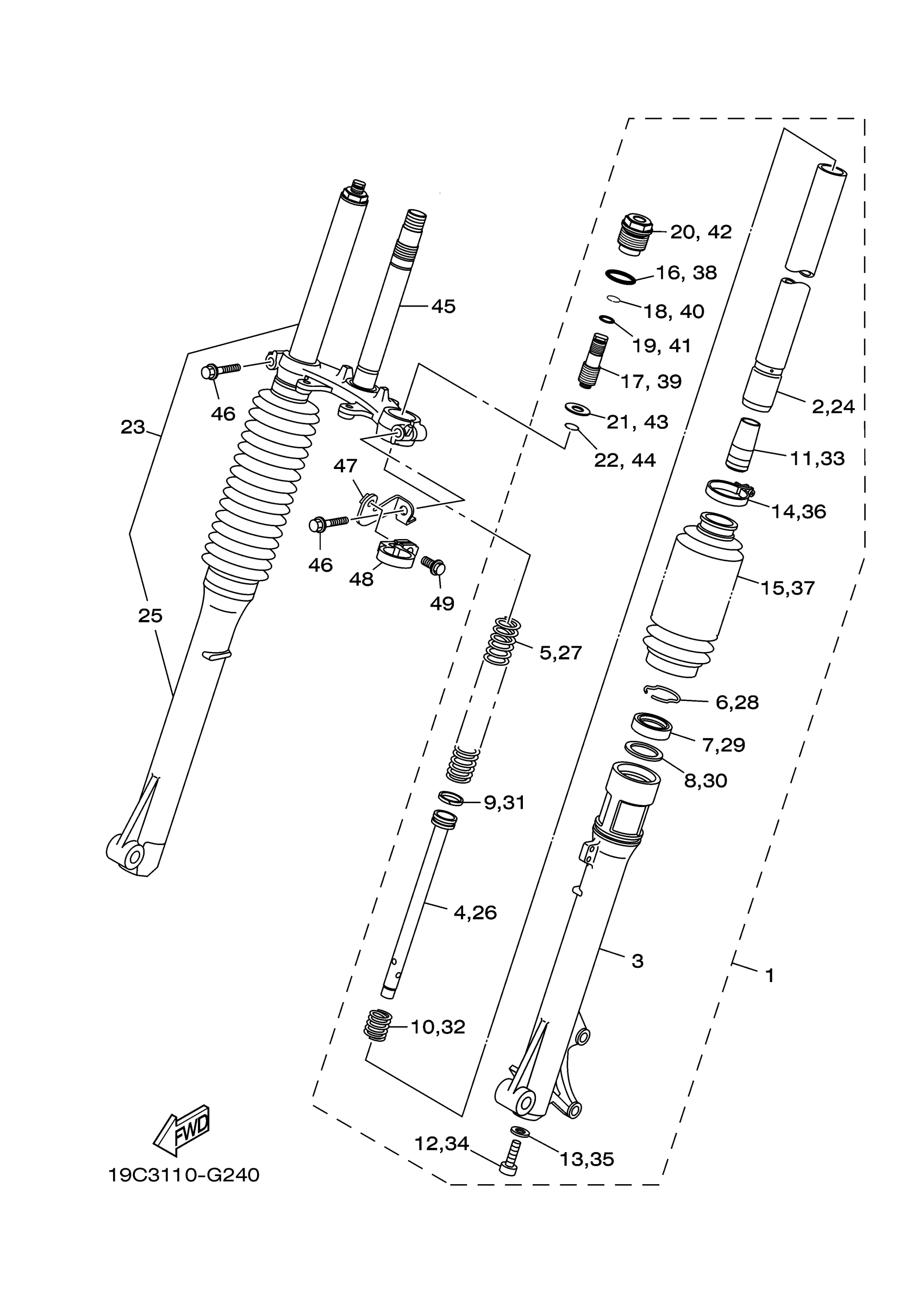 20, 42
16, 38
18, 40
19, 41
17, 39
21, 43
22, 44
45
46
23
47
46
48
49
25
2,24
11,33
14,36
15,37
5,27
6,28
7,29
8,30
9,31
4,26
3
1
10,32
12,34
13,35
FWD
19C3110-G240