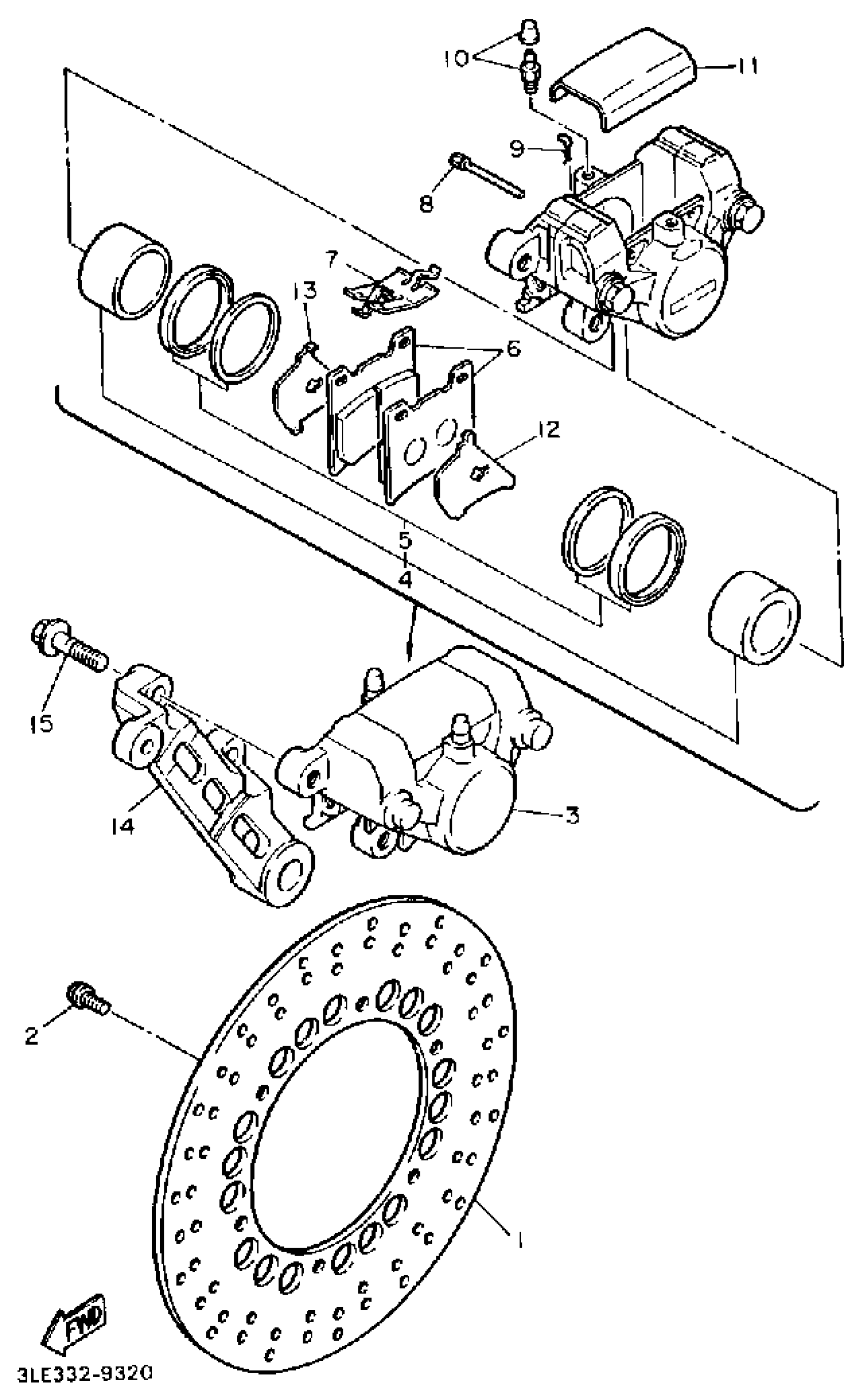 10
11
9
8
7
13
6
12
5
4
15
14
3
2
1
FWD
3LE332-9320