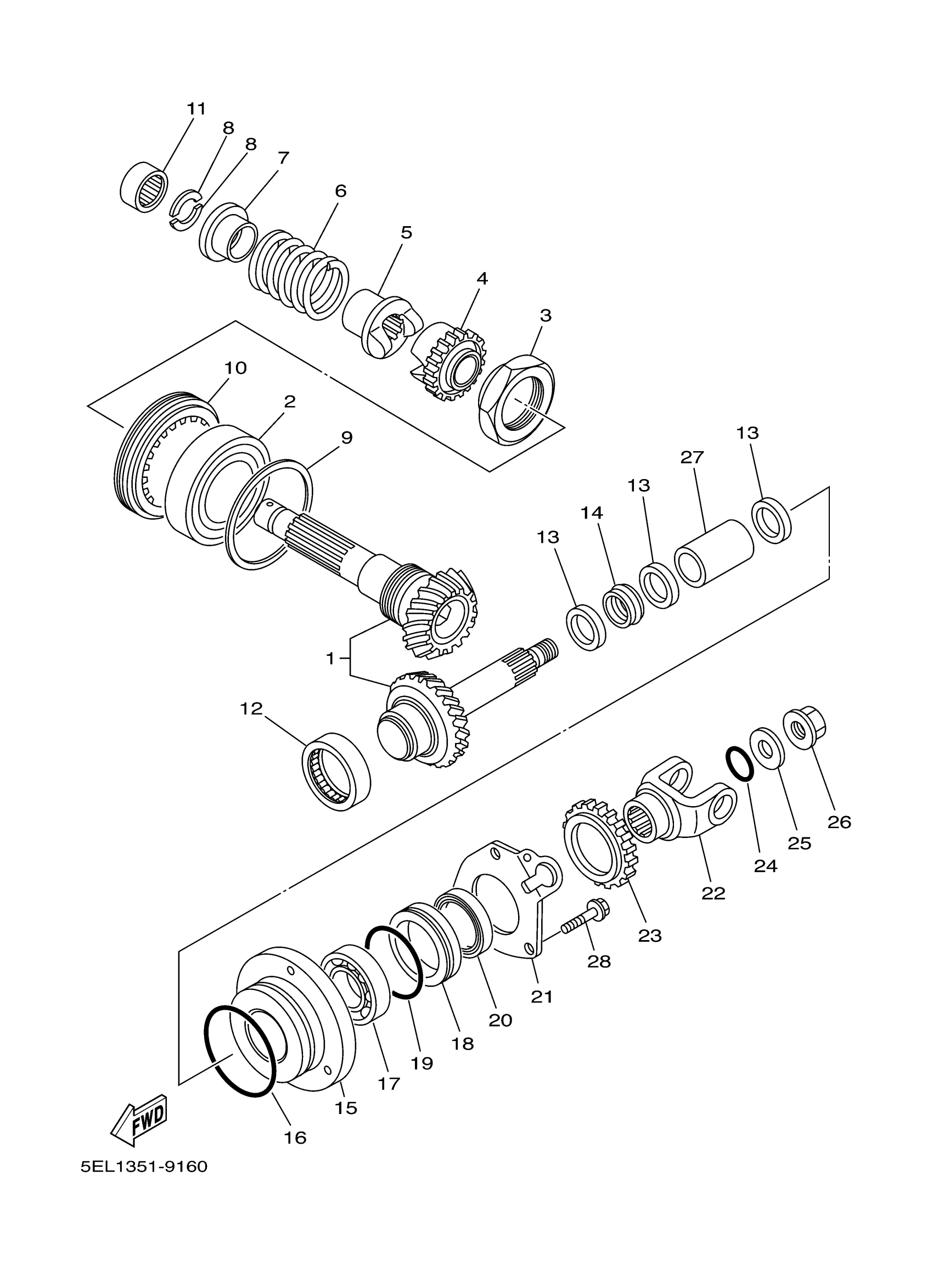 11
8
8
7
6
5
4
3
10
2
9
13
27
13
14
13
1
12
26
25
24
22
23
28
21
20
18
19
17
15
16
FWD
5EL1351-9160