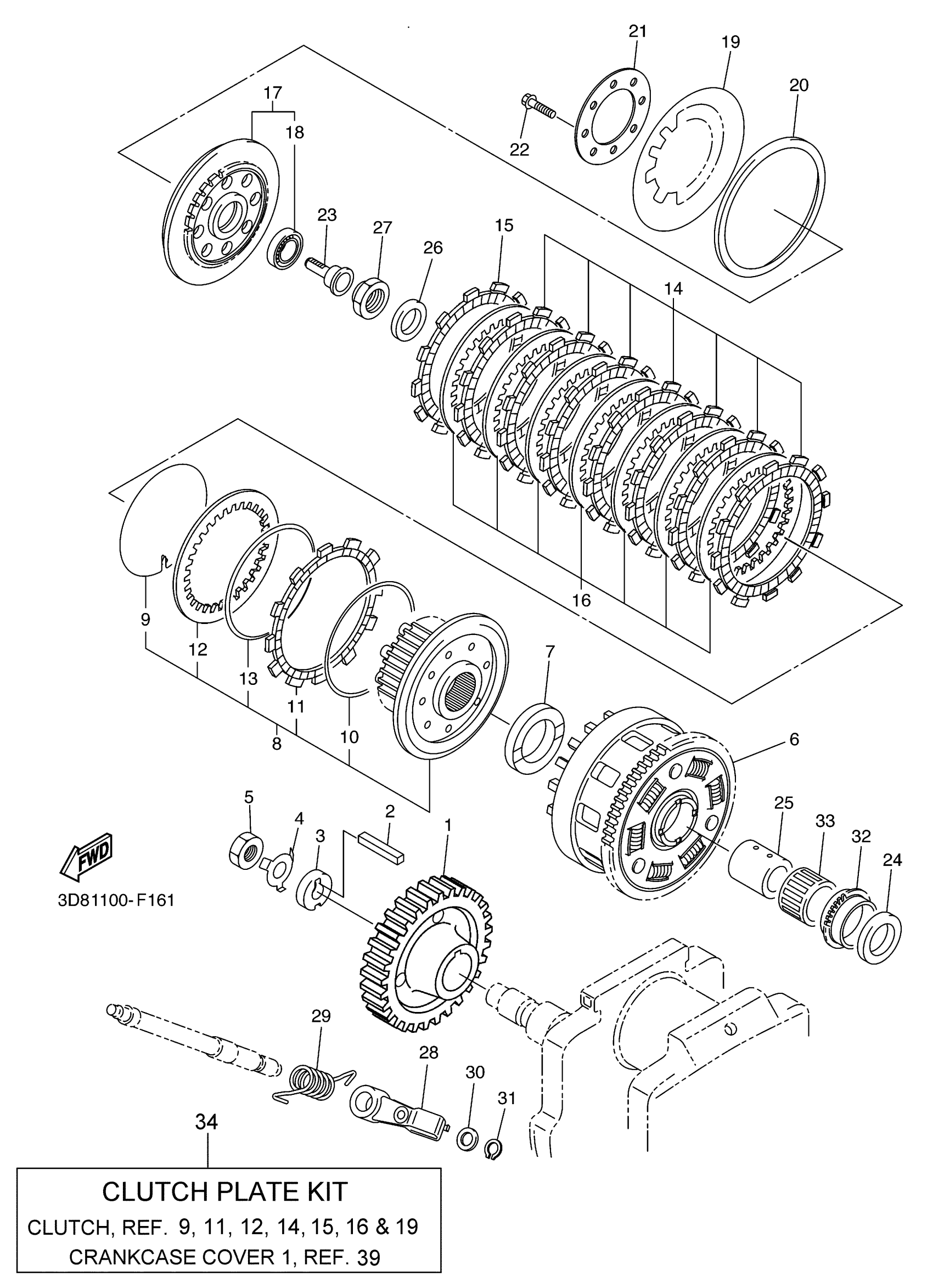 21
19
20
17
18
22
23
27
26
15
14
16
9
12
13
11
10
8
7
6
5
4
3
2
1
25
33
32
24
FWD
3D81100-F161
29
28
30
31
34

CLUTCH PLATE KIT
CLUTCH, REF. 9, 11, 12, 14, 15, 16 & 19
CRANKCASE COVER 1, REF. 39