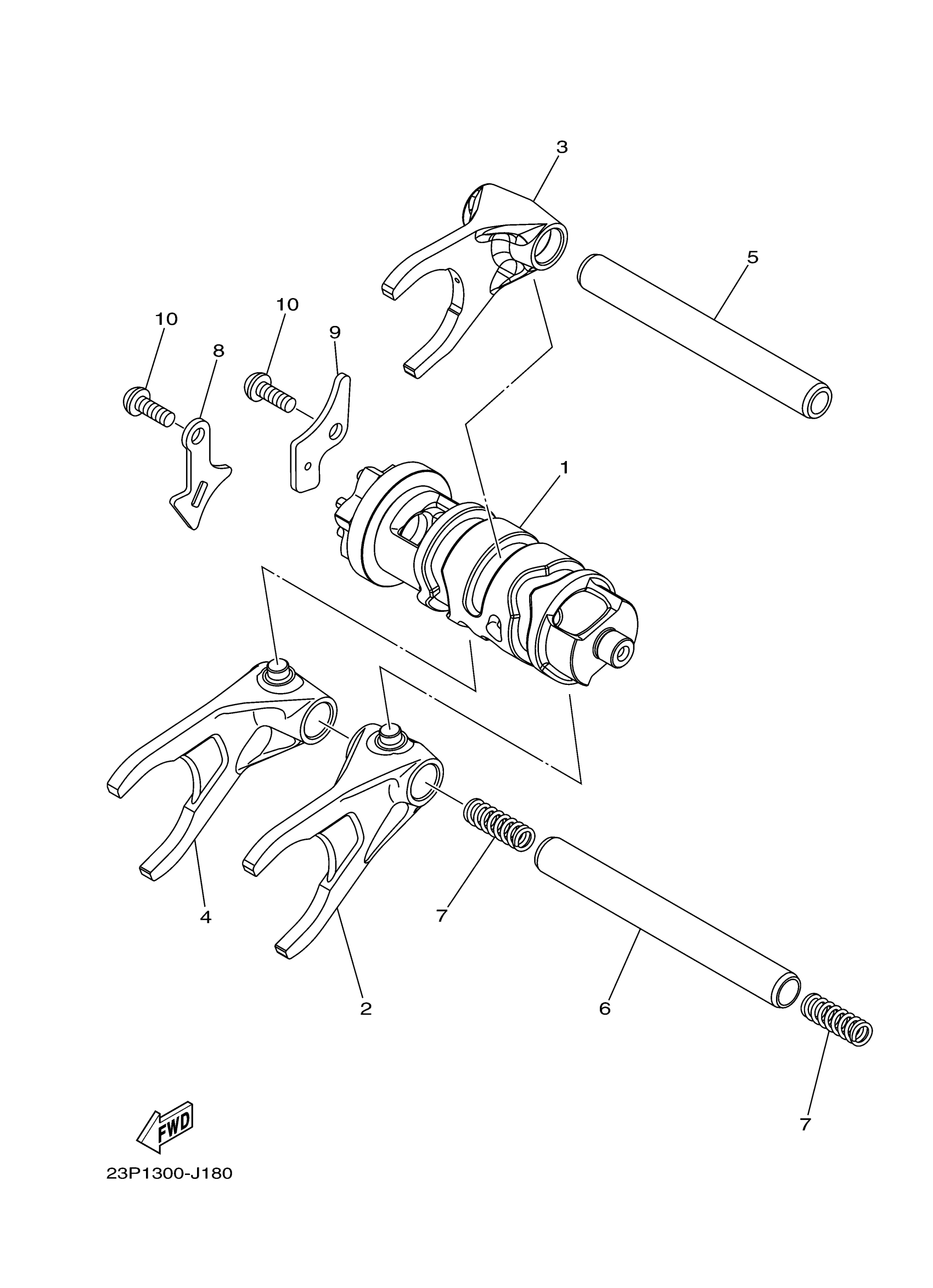 3

5

10

10

9

8

1

4

7

2

6

7

FWD

23P1300-J180