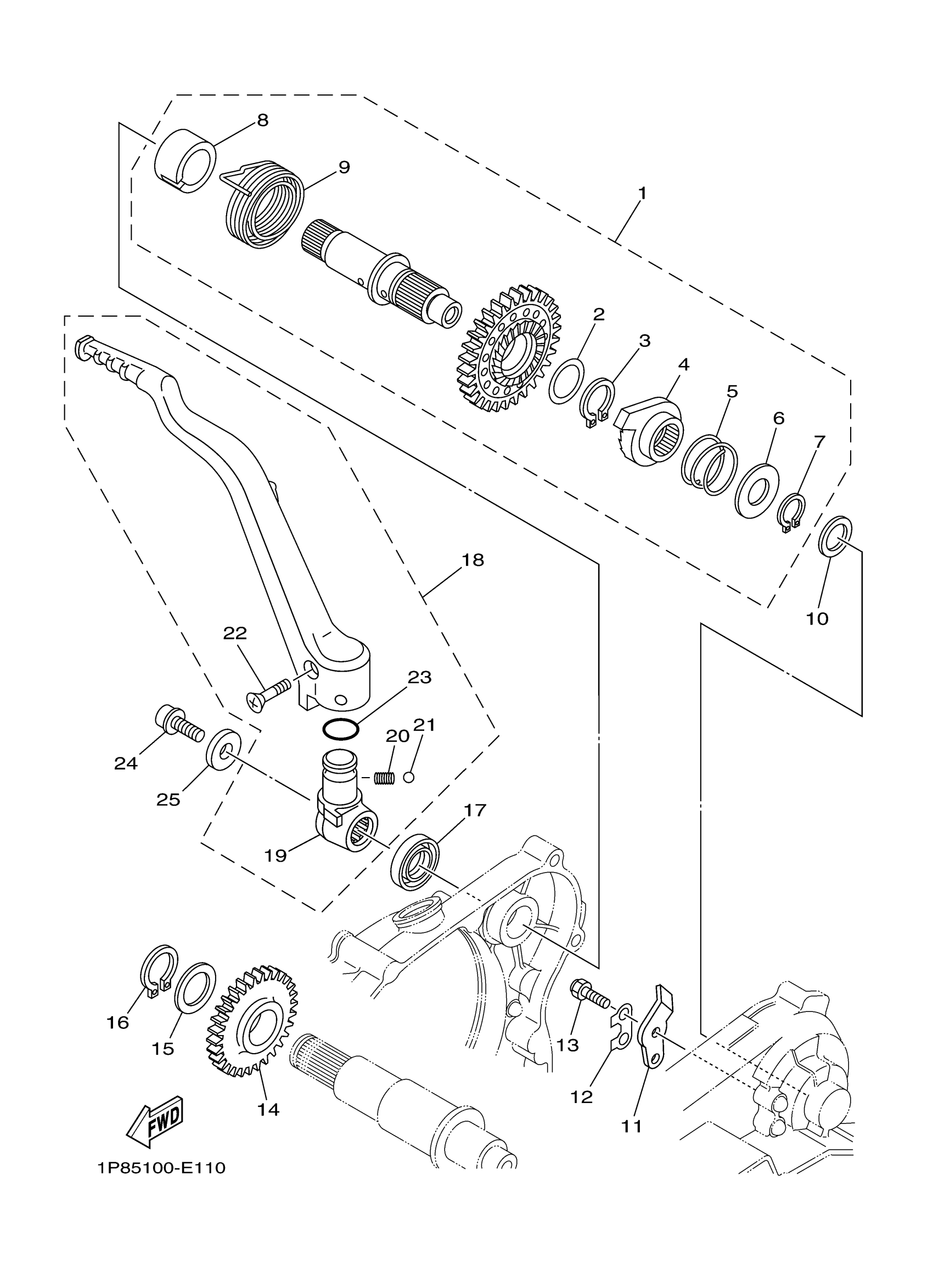 8
9
1
2
3
4
5
6
7
10
18
22
23
20
21
24
25
17
19
16
15
14
13
12
11
FWD
1P85100-E110