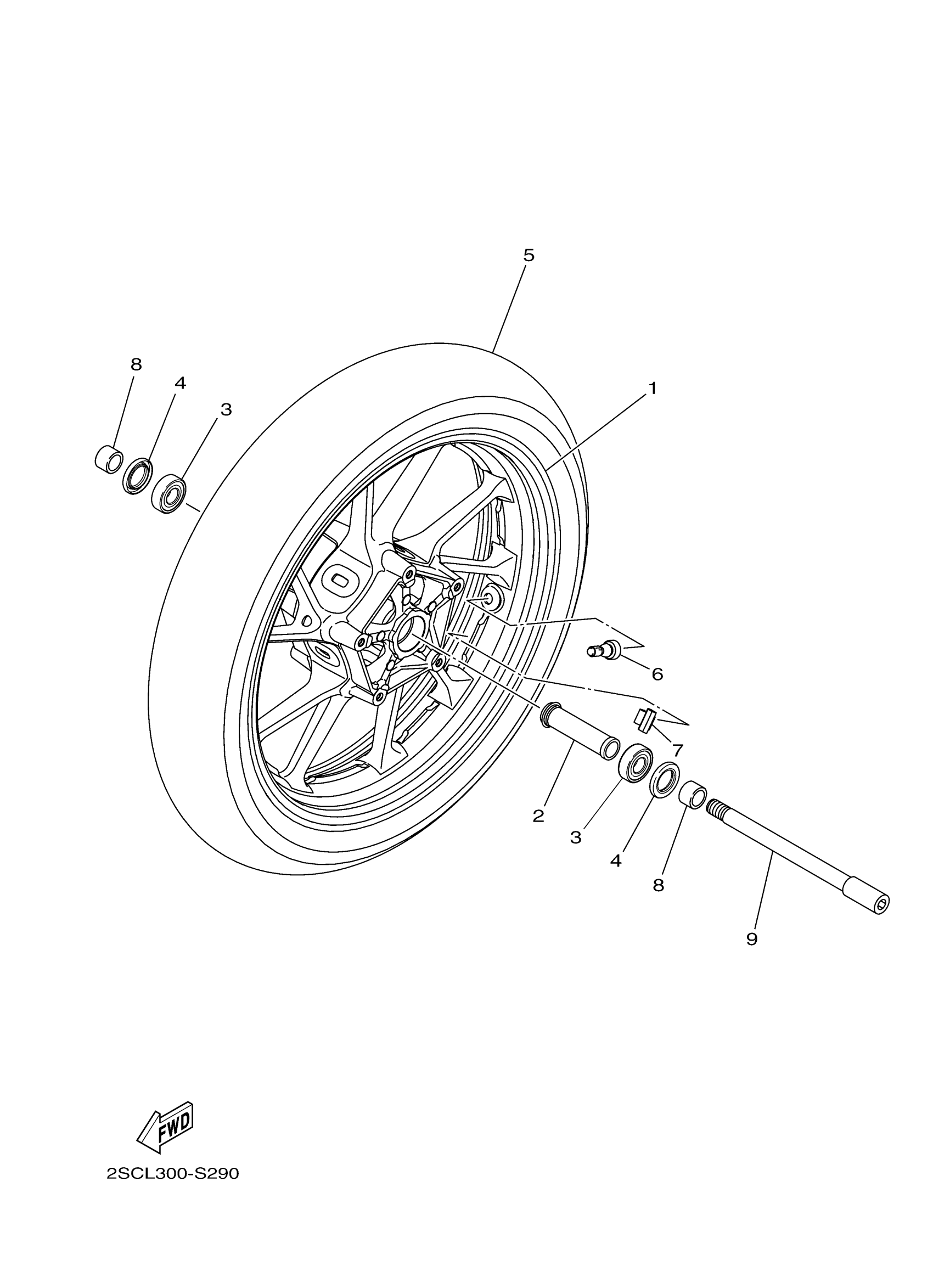 5

8

4

3

1

6

7

2

3

4

8

9

FWD

2SCL300-S290