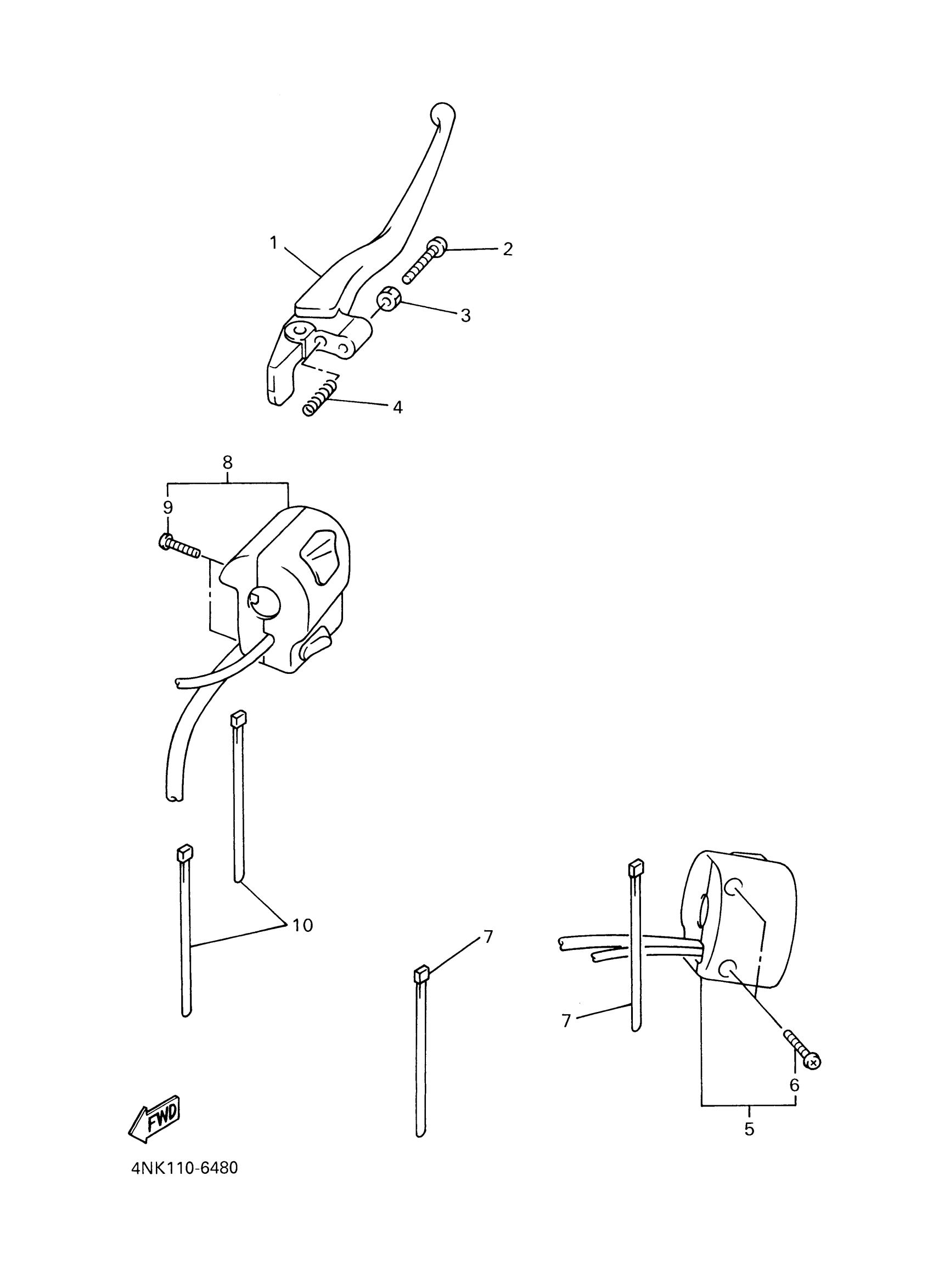 1
2
3
4
8
9
10
7
7
6
5
FWD
4NK110-6480