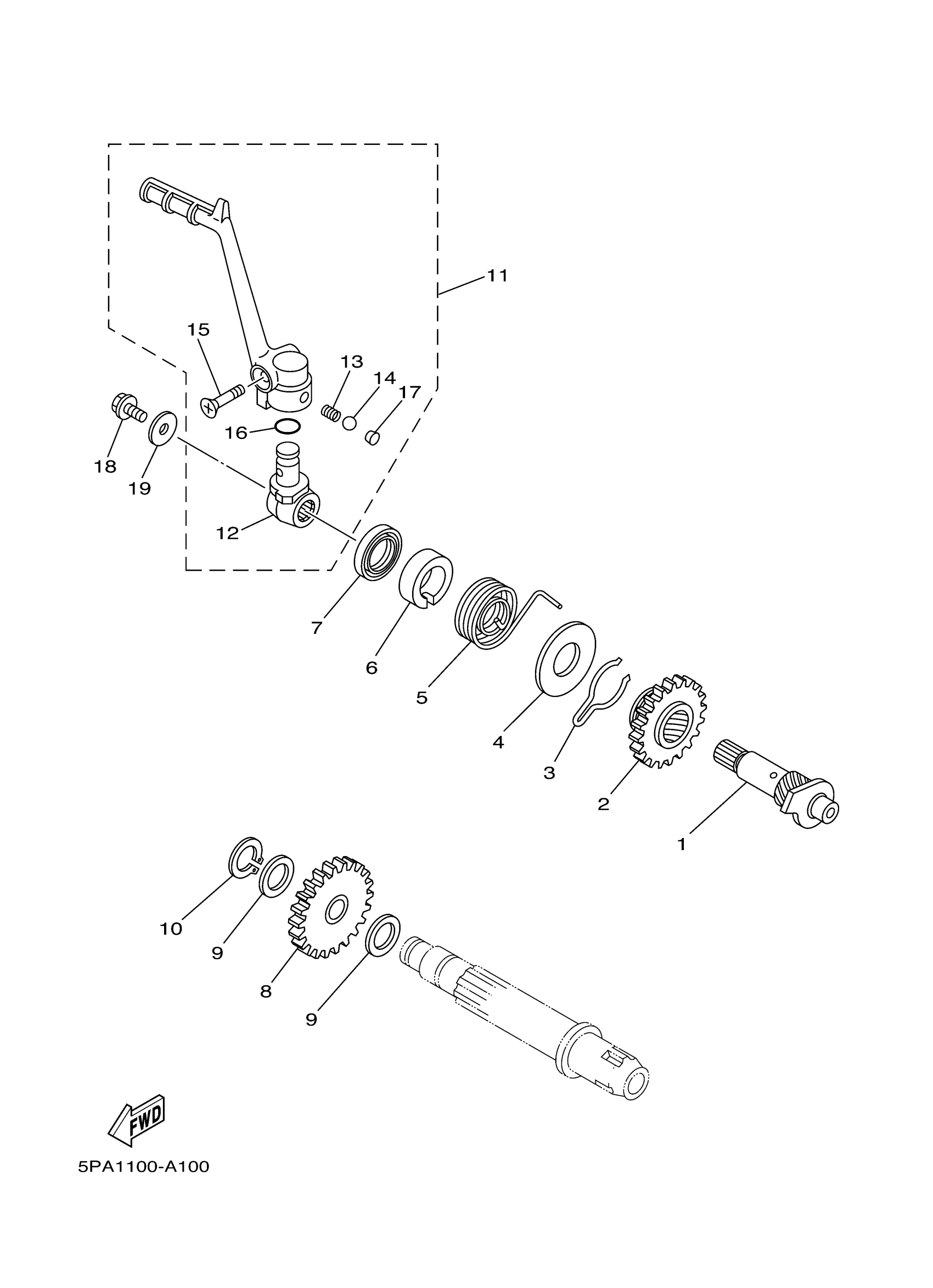 11
15
13
14
17
16
18
19
12
7
6
5
4
3
2
1
10
9
8
9
FWD
5PA1100-A100