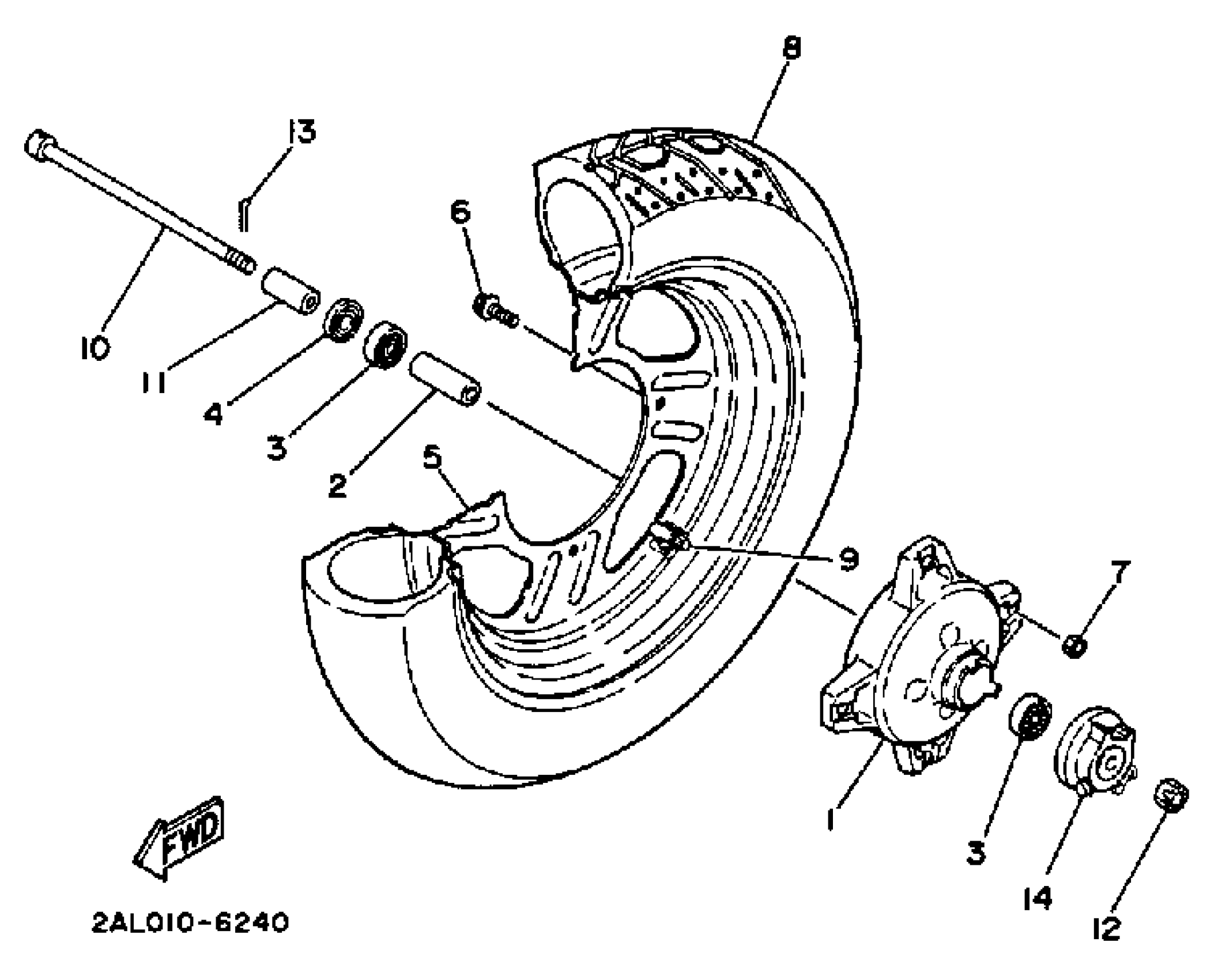 8

13

6

10

11

4

3

2

5

9

7

1

3

14

12

FWD

2AL010-6240