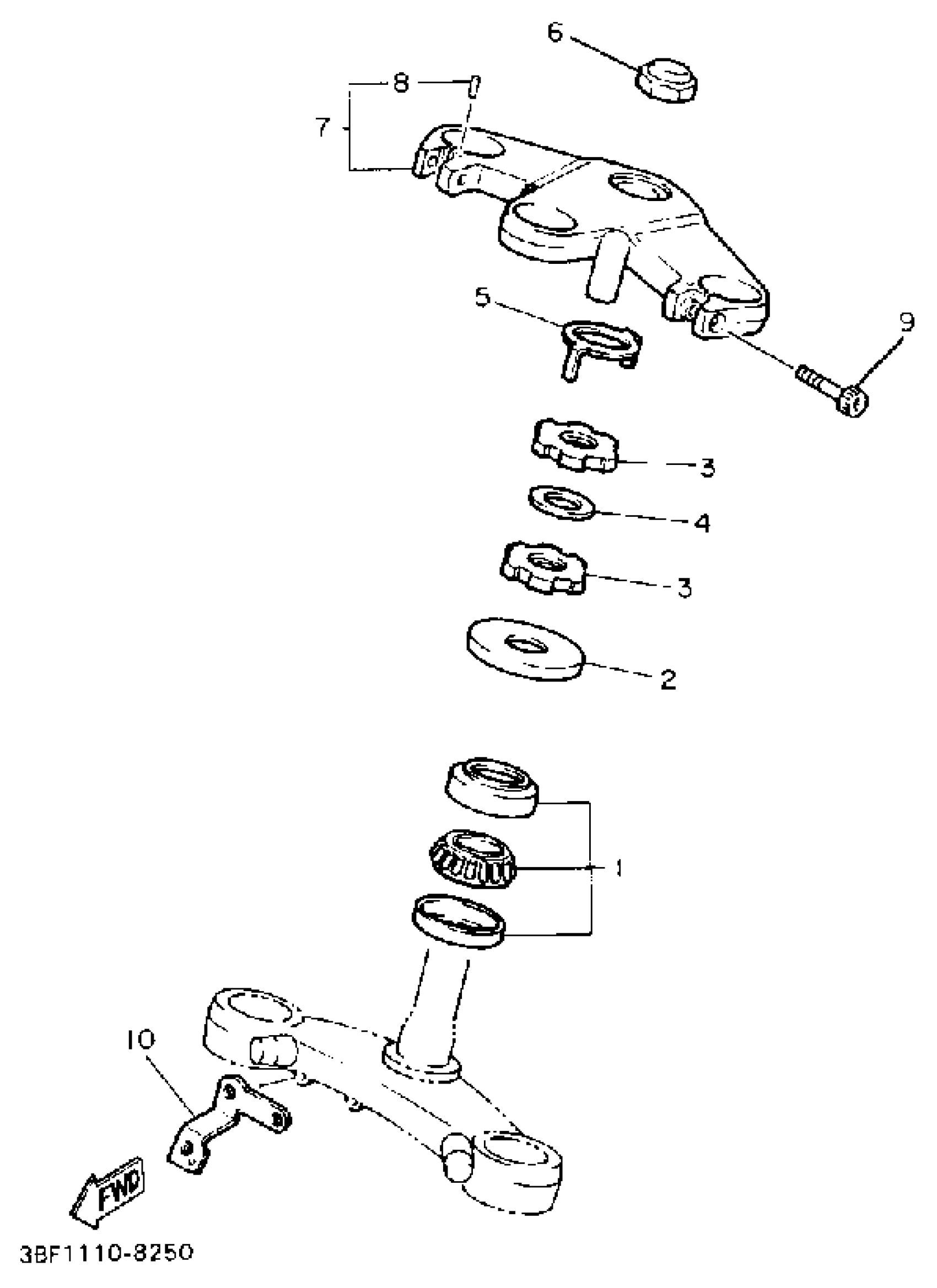 6
8
7
5
9
3
4
3
2
1
10
FWD
3BF1110-8250