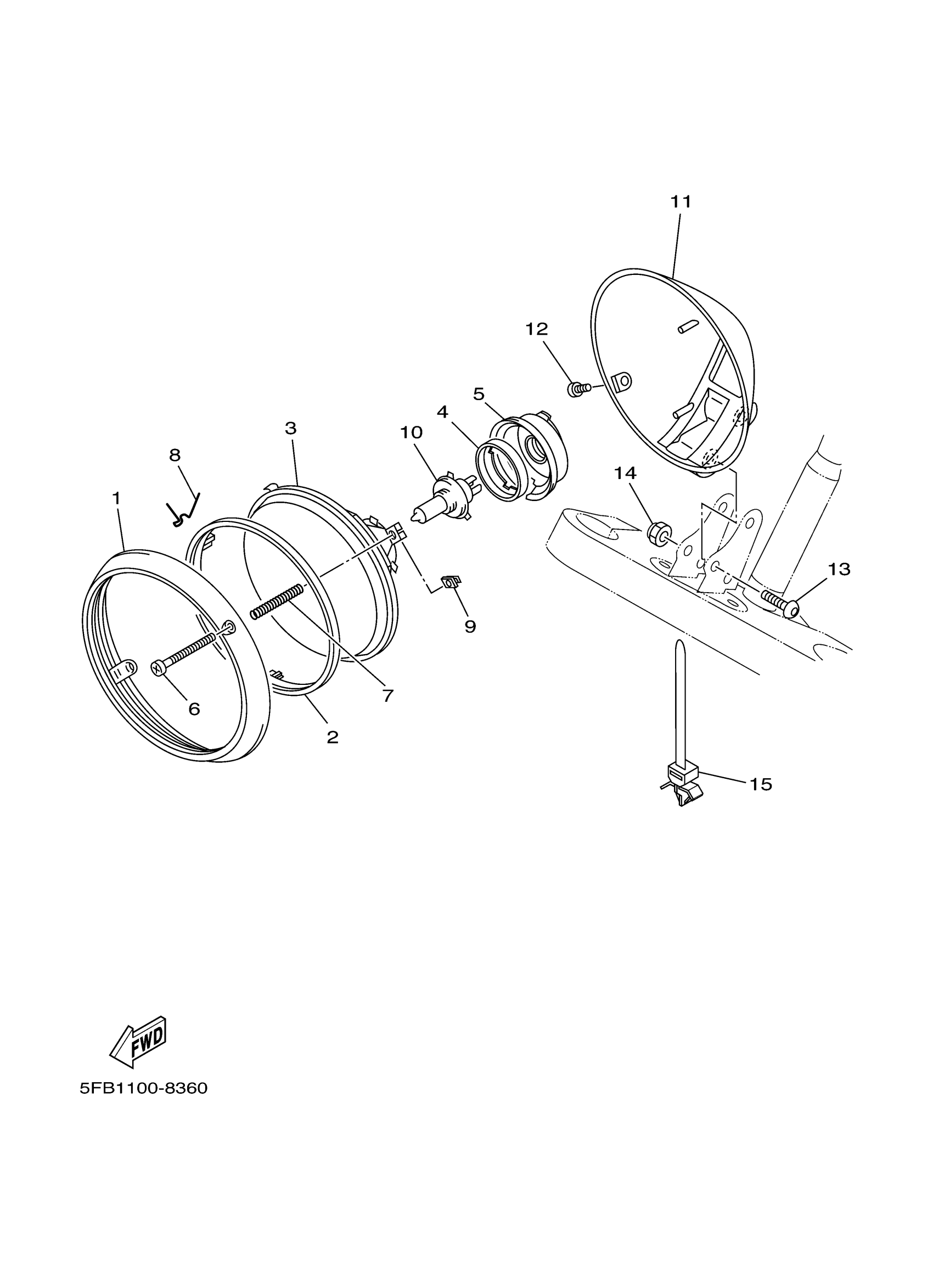 11

12

5

4

10

3

8

1

14

13

9

7

6

2

15

FWD

5FB1100-8360